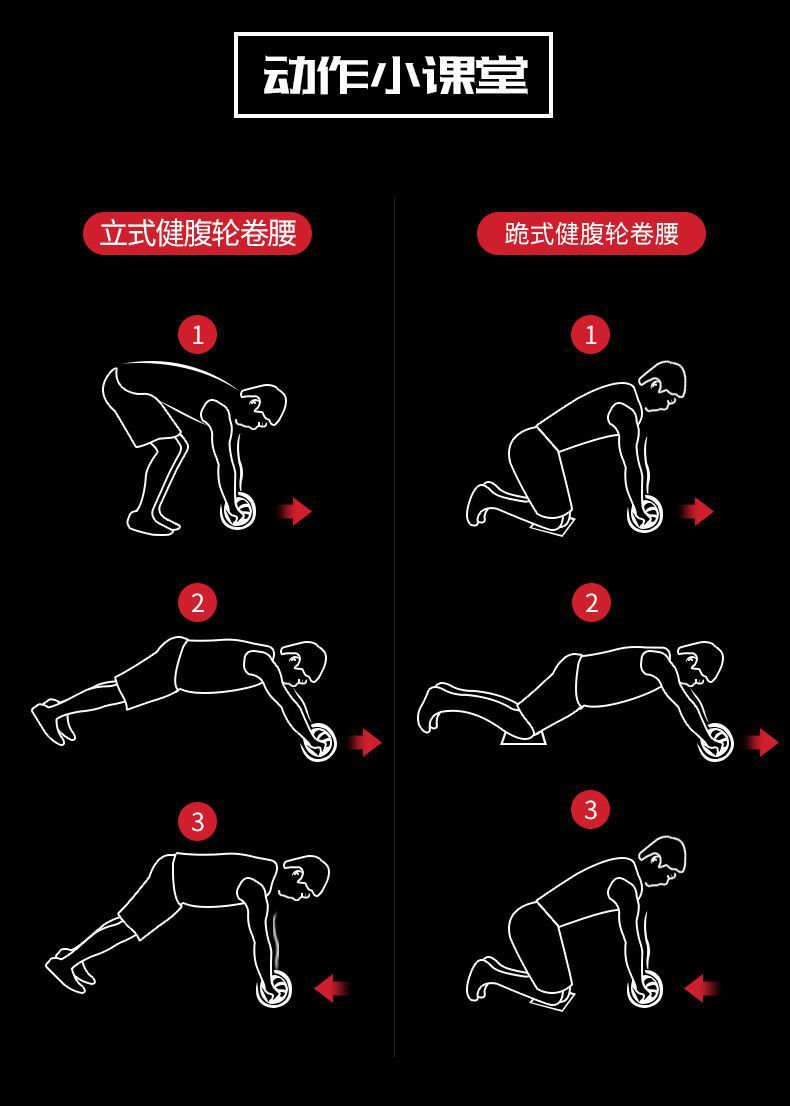 动作小课堂

立式健腹轮卷腰

1

2

3

跪式健腹轮卷腰

1

2

3