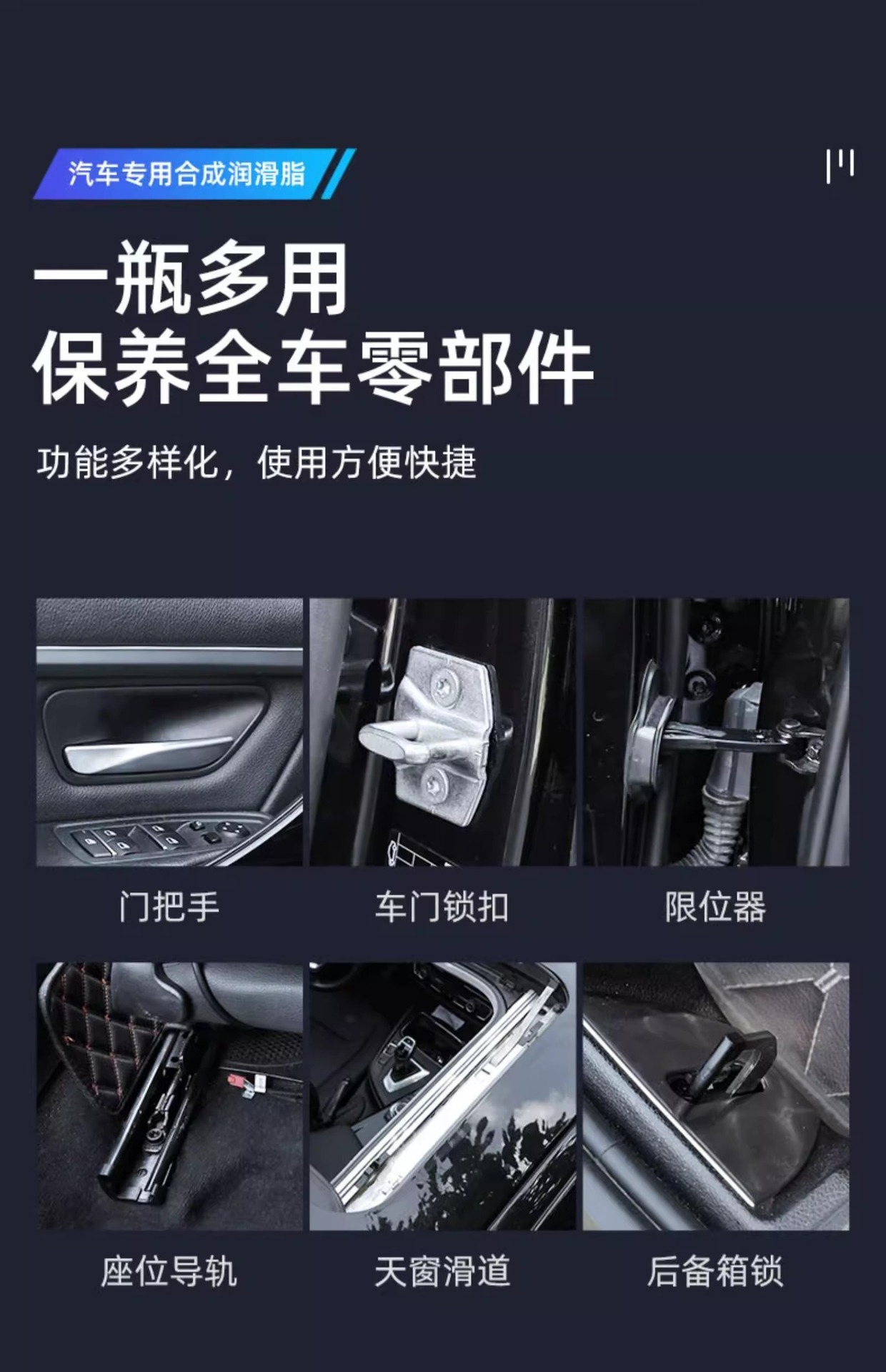 汽车专用合成润滑脂

一瓶多用
保养全车零部件

功能多样化，使用方便快捷

门把手

车门锁扣

限位器

座位导轨

天窗滑道

后备箱锁