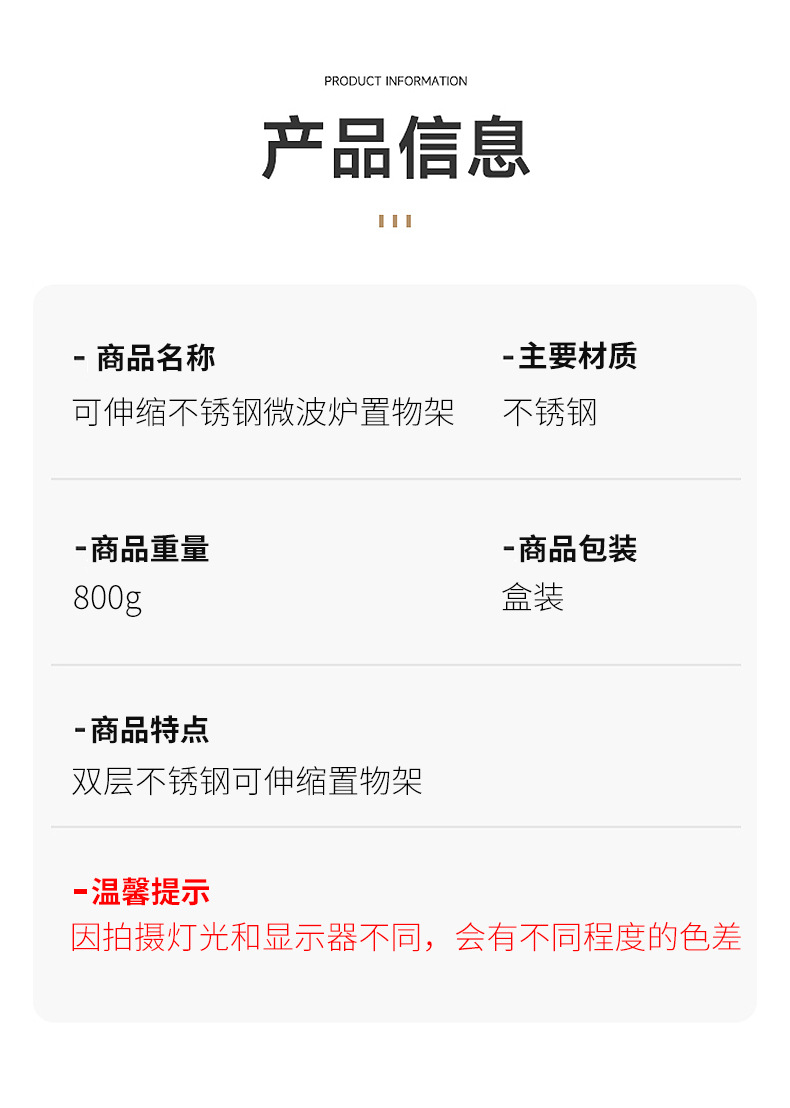 PRODUCT INFORMATION

产品信息

- 商品名称
可伸缩不锈钢微波炉置物架

-主要材质
不锈钢

-商品重量
800g

-商品包装
盒装

-商品特点
双层不锈钢可伸缩置物架

-温馨提示
因拍摄灯光和显示器不同，会有不同程度的色差