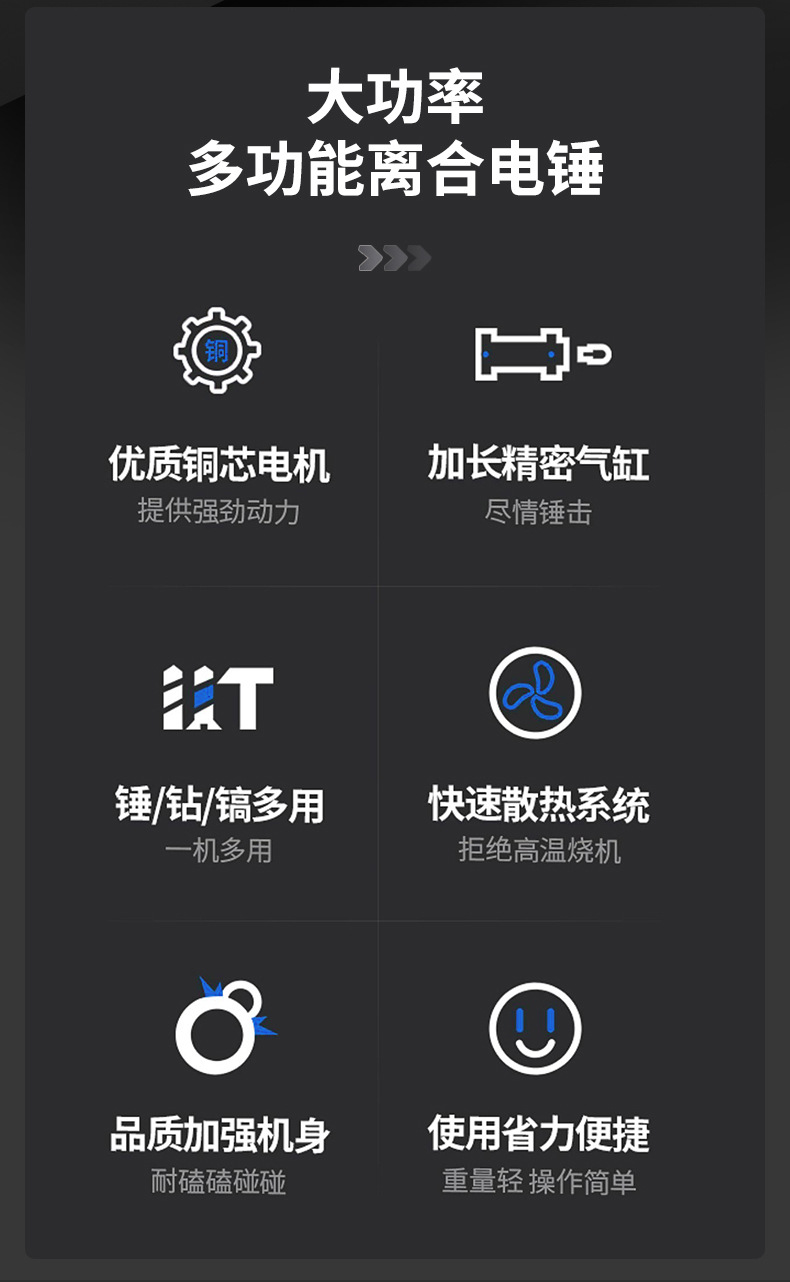 大功率
多功能离合电锤

铜

优质铜芯电机
提供强劲动力

加长精密气缸
尽情锤击

锤/钻/镐多用
一机多用

快速散热系统
拒绝高温烧机

品质加强机身
耐磕磕碰碰

使用省力便捷
重量轻 操作简单