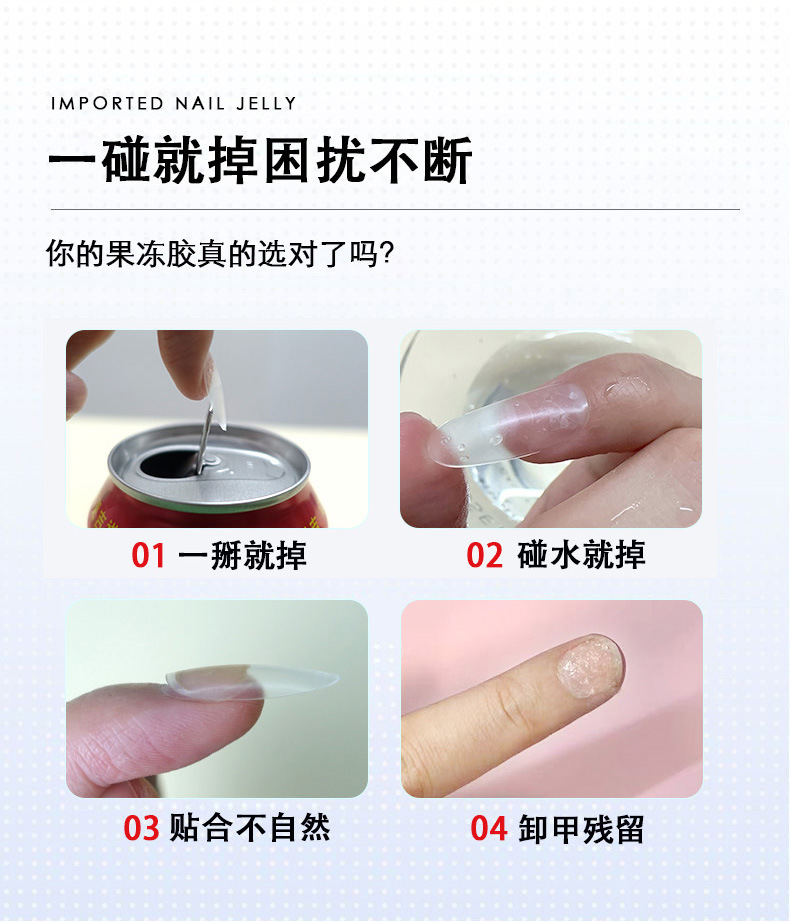 IMPORTED NAIL JELLY

一碰就掉困扰不断

你的果冻胶真的选对了吗?

01 一掰就掉

02 碰水就掉

03 贴合不自然

04 卸甲残留