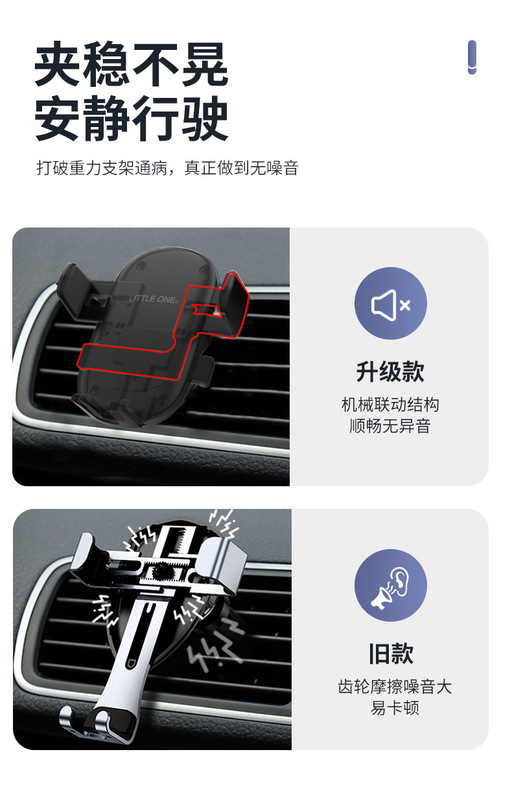 夹稳不晃
安静行驶

打破重力支架通病，真正做到无噪音

LITTLE ONE

升级款

机械联动结构
顺畅无异音

旧款

齿轮摩擦噪音大
易卡顿