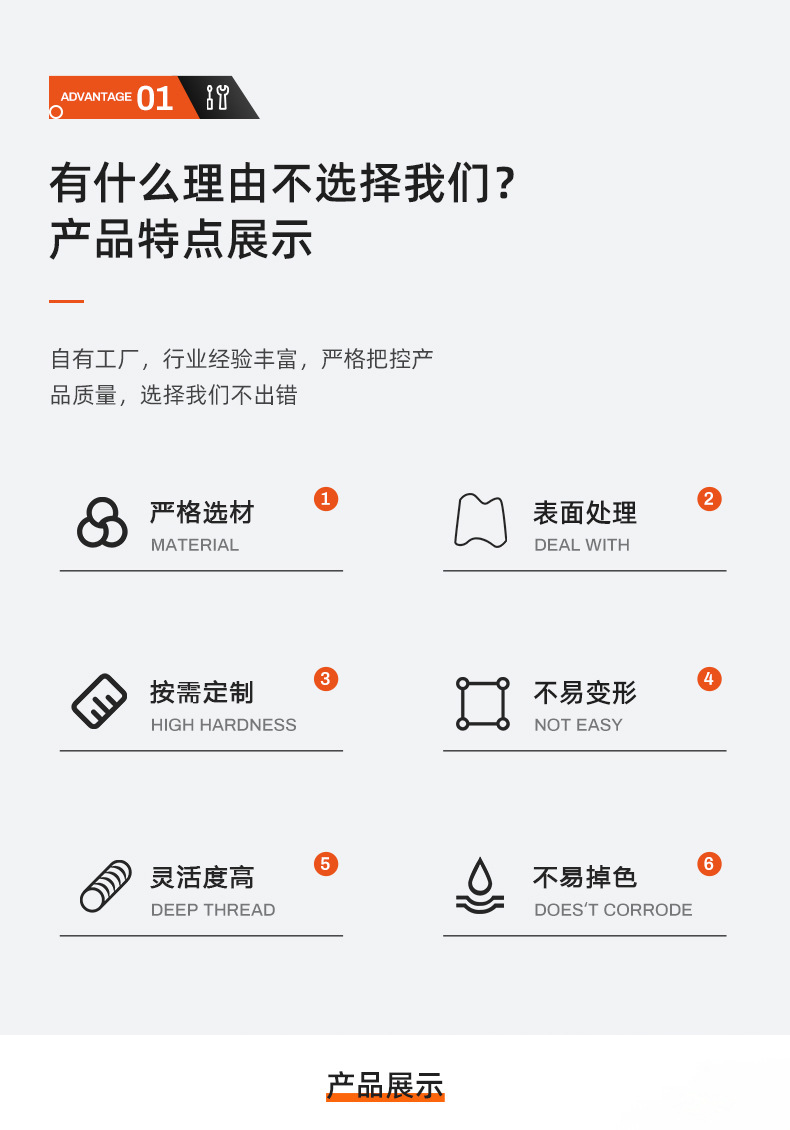 ADVANTAGE 01

有什么理由不选择我们?
产品特点展示

自有工厂，行业经验丰富，严格把控产品质量，选择我们不出错

严格选材
MATERIAL
1

表面处理
DEAL WITH
2

按需定制
HIGH HARDNESS
3

不易变形
NOT EASY
4

灵活度高
DEEP THREAD
5

不易掉色
DOES'T CORRODE
6

产品展示