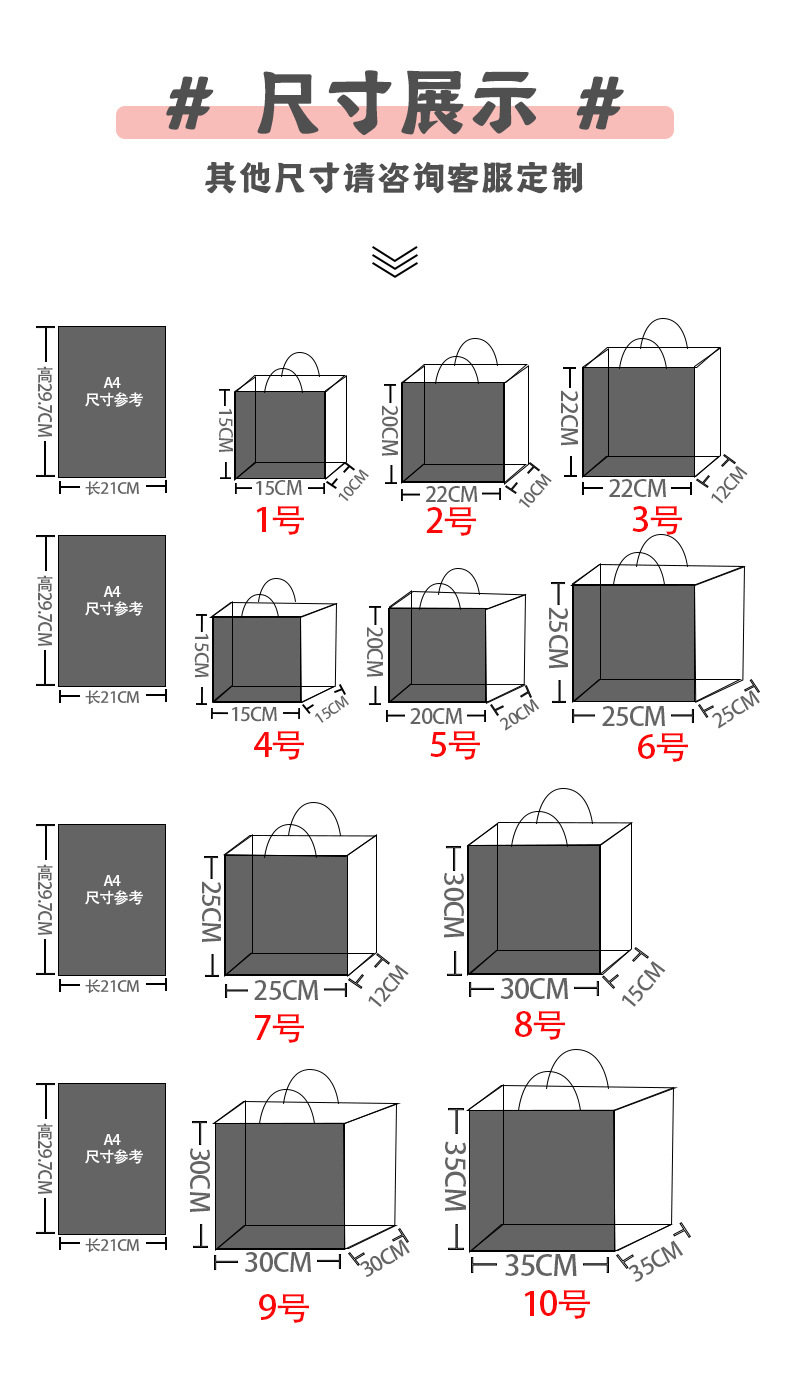 # 尺寸展示 #

其他尺寸请咨询客服定制

高29.7CM
A4
尺寸参考
长21CM

15CM
15CM
10CM
1号

20CM
22CM
10CM
2号

22CM
22CM
12CM
3号

高29.7CM
A4
尺寸参考
长21CM

15CM
15CM
15CM
4号

20CM
20CM
20CM
5号

25CM
25CM
25CM
6号

高29.7CM
A4
尺寸参考
长21CM

25CM
25CM
12CM
7号

30CM
30CM
15CM
8号

高29.7CM
A4
尺寸参考
长21CM

30CM
30CM
30CM
9号

35CM
35CM
35CM
10号