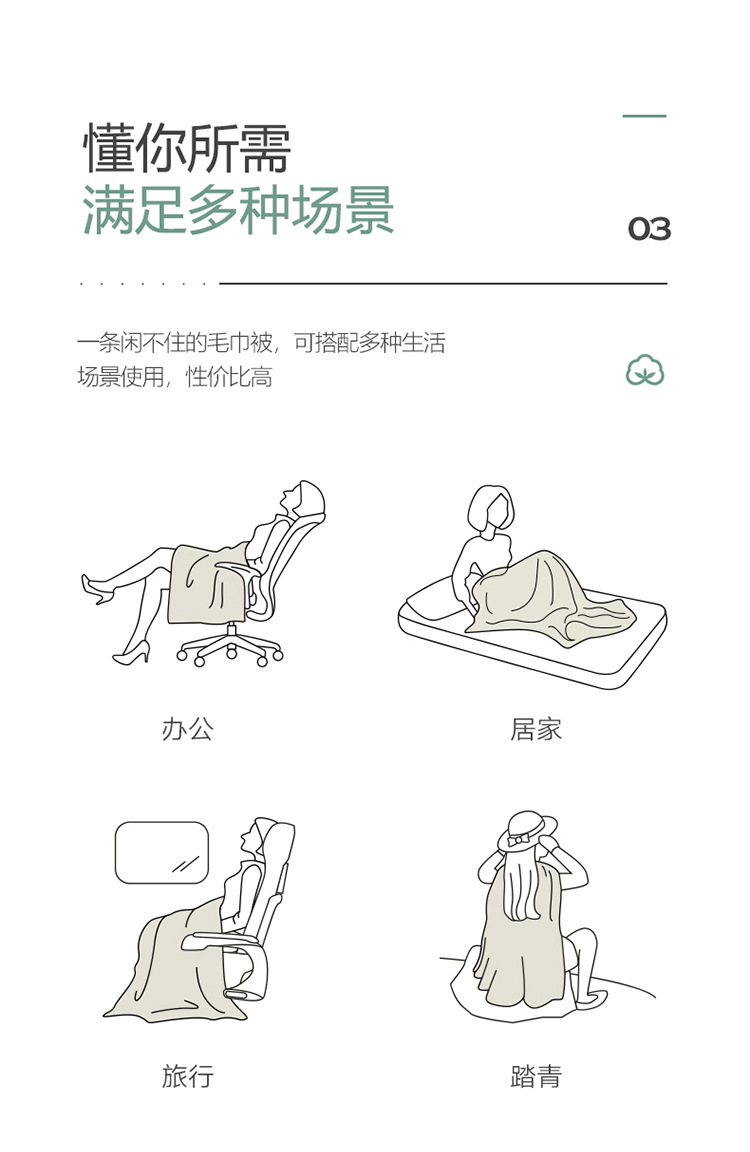 懂你所需
满足多种场景

03

一条闲不住的毛巾被，可搭配多种生活场景使用，性价比高

办公

居家

旅行

踏青