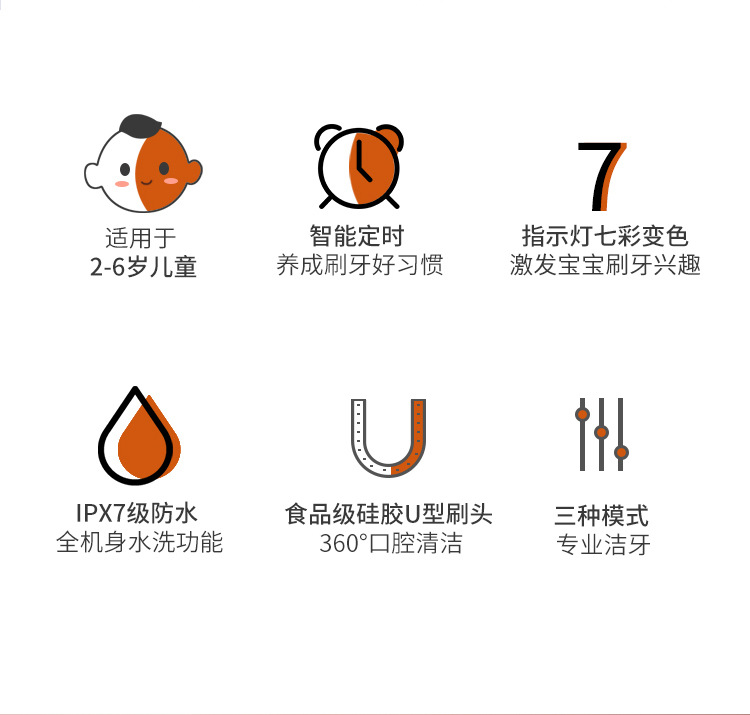 适用于
2-6岁儿童

智能定时
养成刷牙好习惯

7

指示灯七彩变色
激发宝宝刷牙兴趣

IPX7级防水
全机身水洗功能

食品级硅胶U型刷头
360°口腔清洁

三种模式
专业洁牙