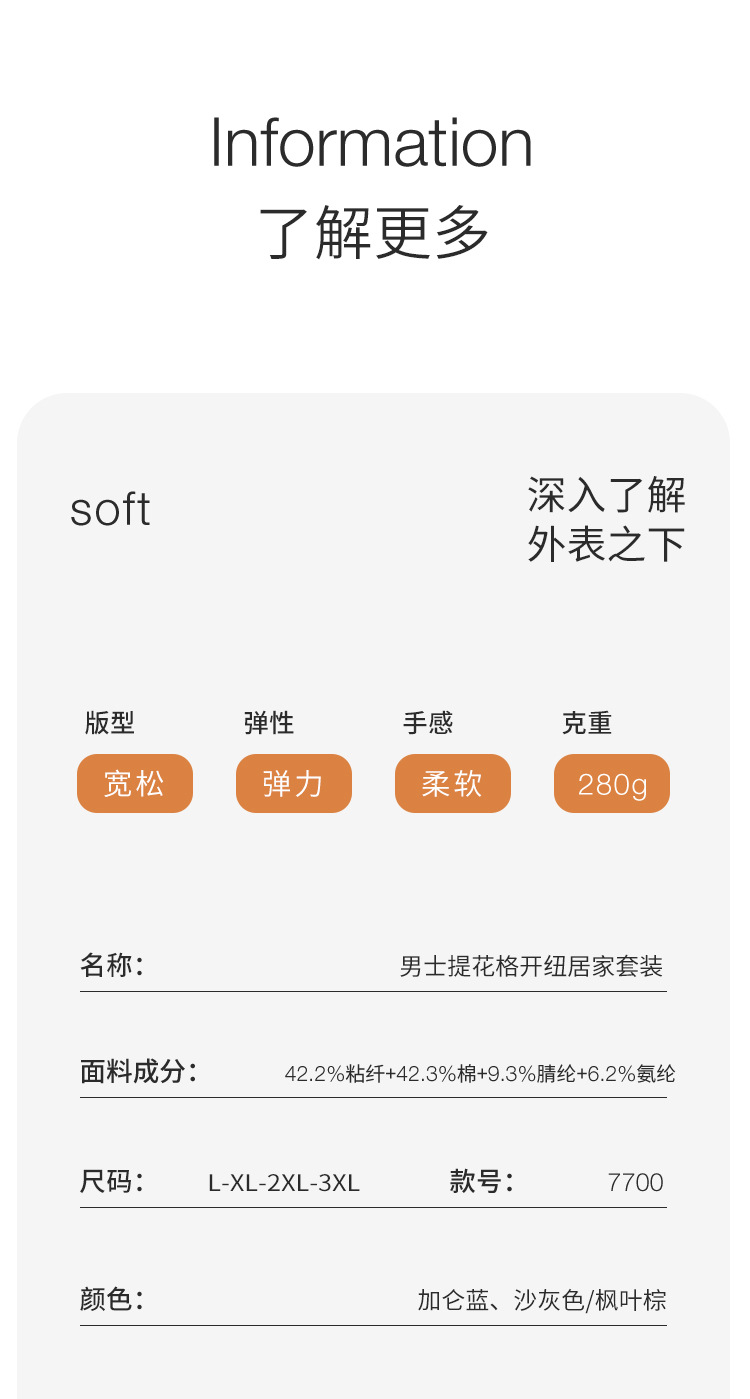 Information
了解更多

soft

深入了解
外表之下

版型
宽松

弹性
弹力

手感
柔软

克重
280g

名称： 男士提花格开纽居家套装

面料成分： 42.2%粘纤+42.3%棉+9.3%腈纶+6.2%氨纶

尺码： L-XL-2XL-3XL 款号： 7700

颜色： 加仑蓝、沙灰色/枫叶棕