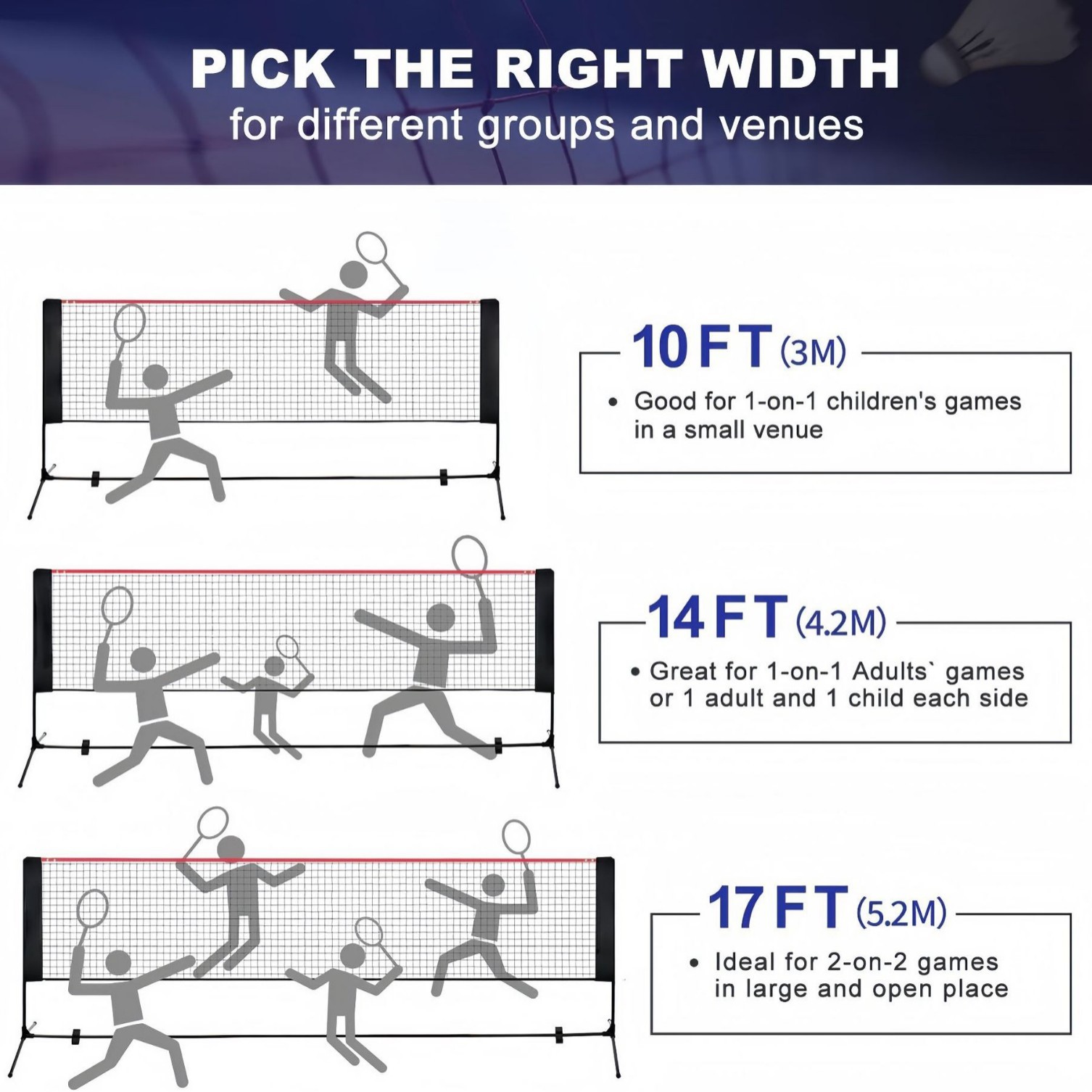 PICK THE RIGHT WIDTH
for different groups and venues

10 FT (3M)

• Good for 1-on-1 children's games in a small venue

14 FT (4.2M)

• Great for 1-on-1 Adults` games or 1 adult and 1 child each side

17 FT (5.2M)

• Ideal for 2-on-2 games in large and open place