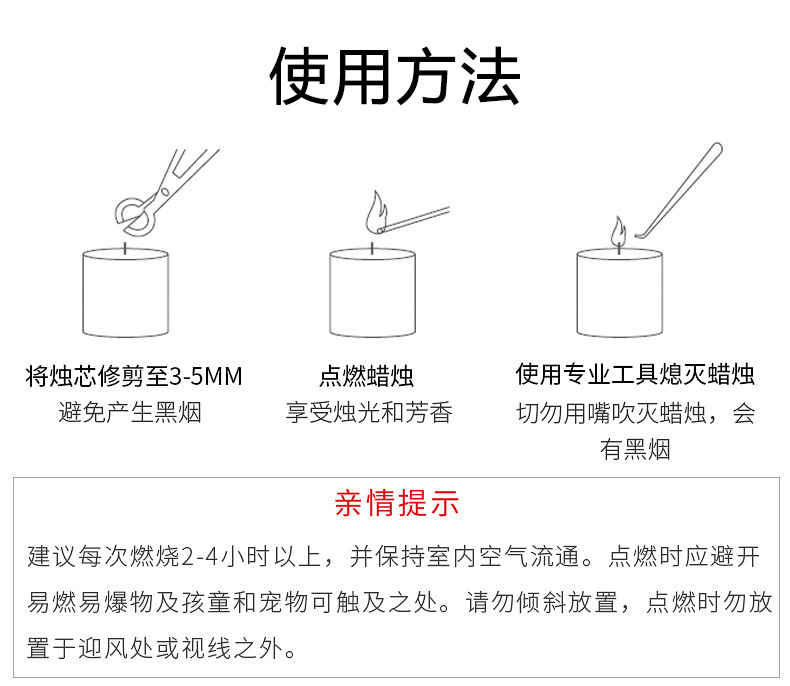 使用方法

将烛芯修剪至3-5MM
避免产生黑烟

点燃蜡烛
享受烛光和芳香

使用专业工具熄灭蜡烛
切勿用嘴吹灭蜡烛，会有黑烟

亲情提示

建议每次燃烧2-4小时以上，并保持室内空气流通。点燃时应避开易燃易爆物及孩童和宠物可触及之处。请勿倾斜放置，点燃时勿放置于迎风处或视线之外。