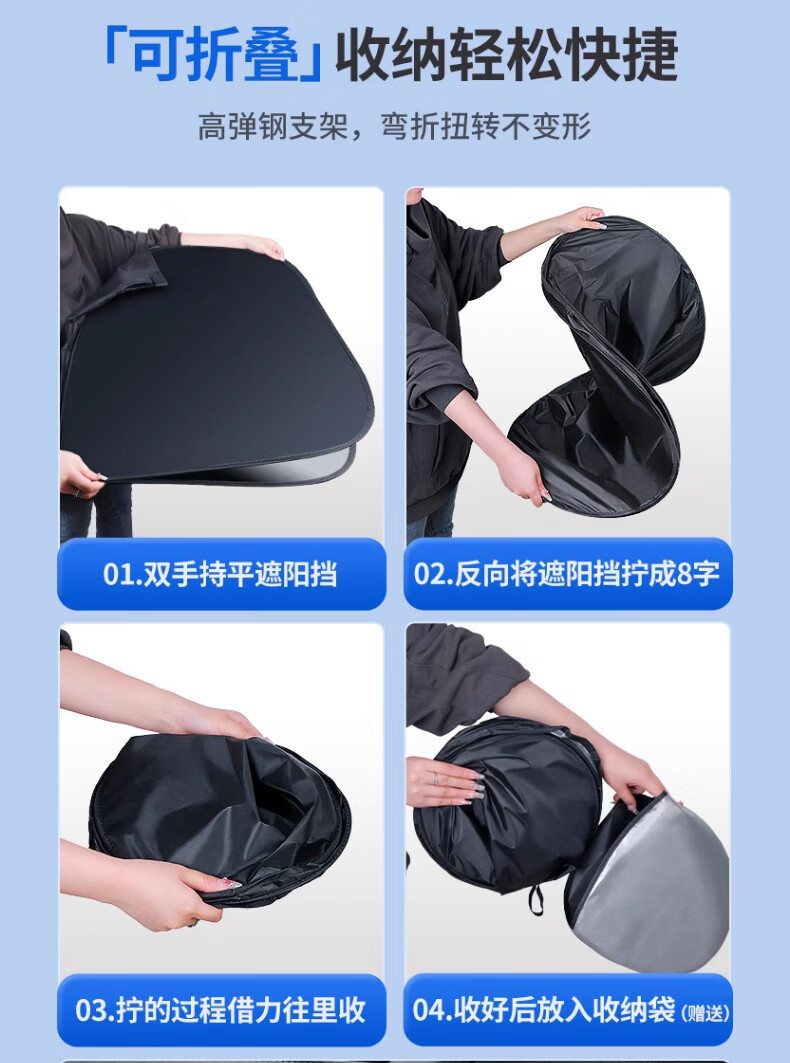 「可折叠」收纳轻松快捷

高弹钢支架，弯折扭转不变形

01.双手持平遮阳挡

02.反向将遮阳挡拧成8字

03.拧的过程借力往里收

04.收好后放入收纳袋(赠送)