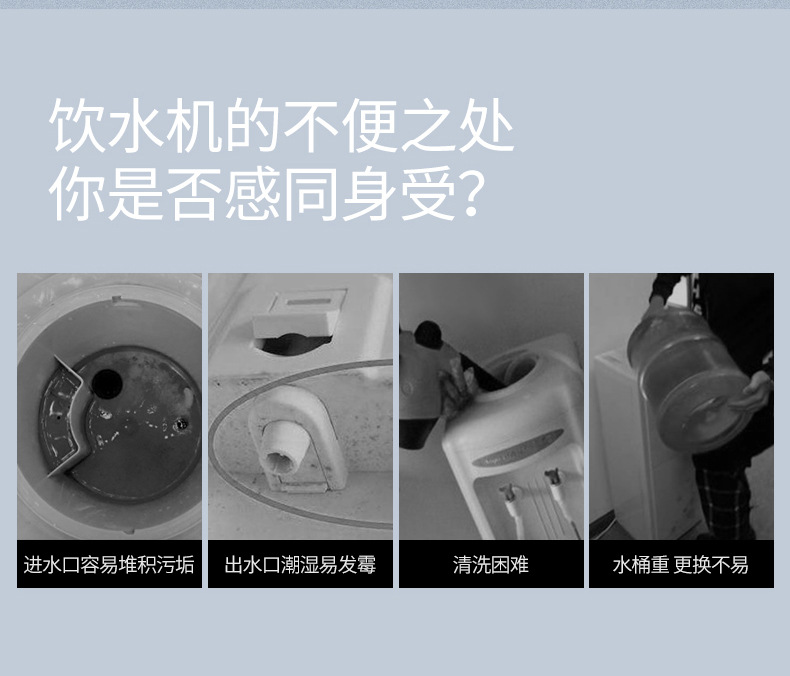 饮水机的不便之处
你是否感同身受?

进水口容易堆积污垢

出水口潮湿易发霉

清洗困难

水桶重 更换不易