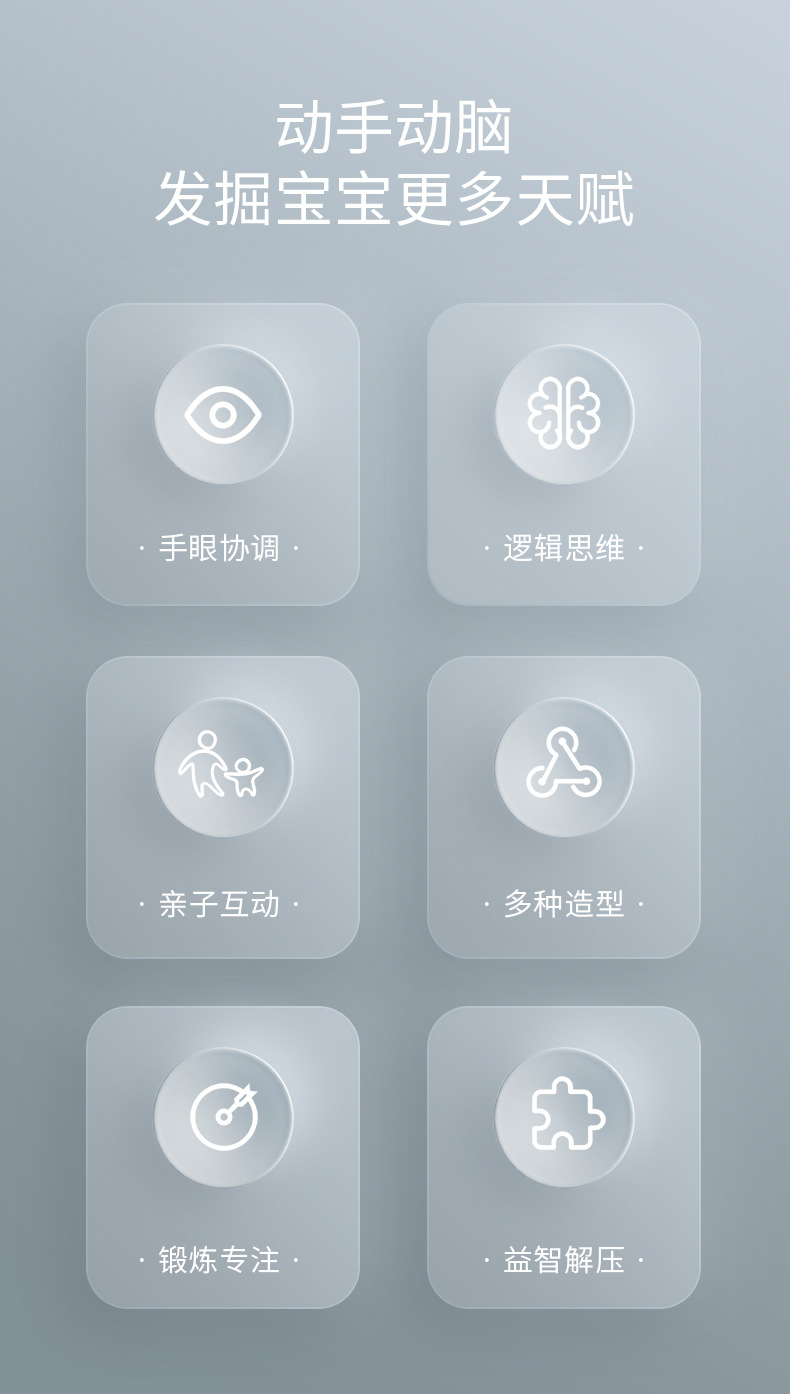 动手动脑
发掘宝宝更多天赋

· 手眼协调 ·

· 逻辑思维 ·

· 亲子互动 ·

· 多种造型 ·

· 锻炼专注 ·

· 益智解压 ·