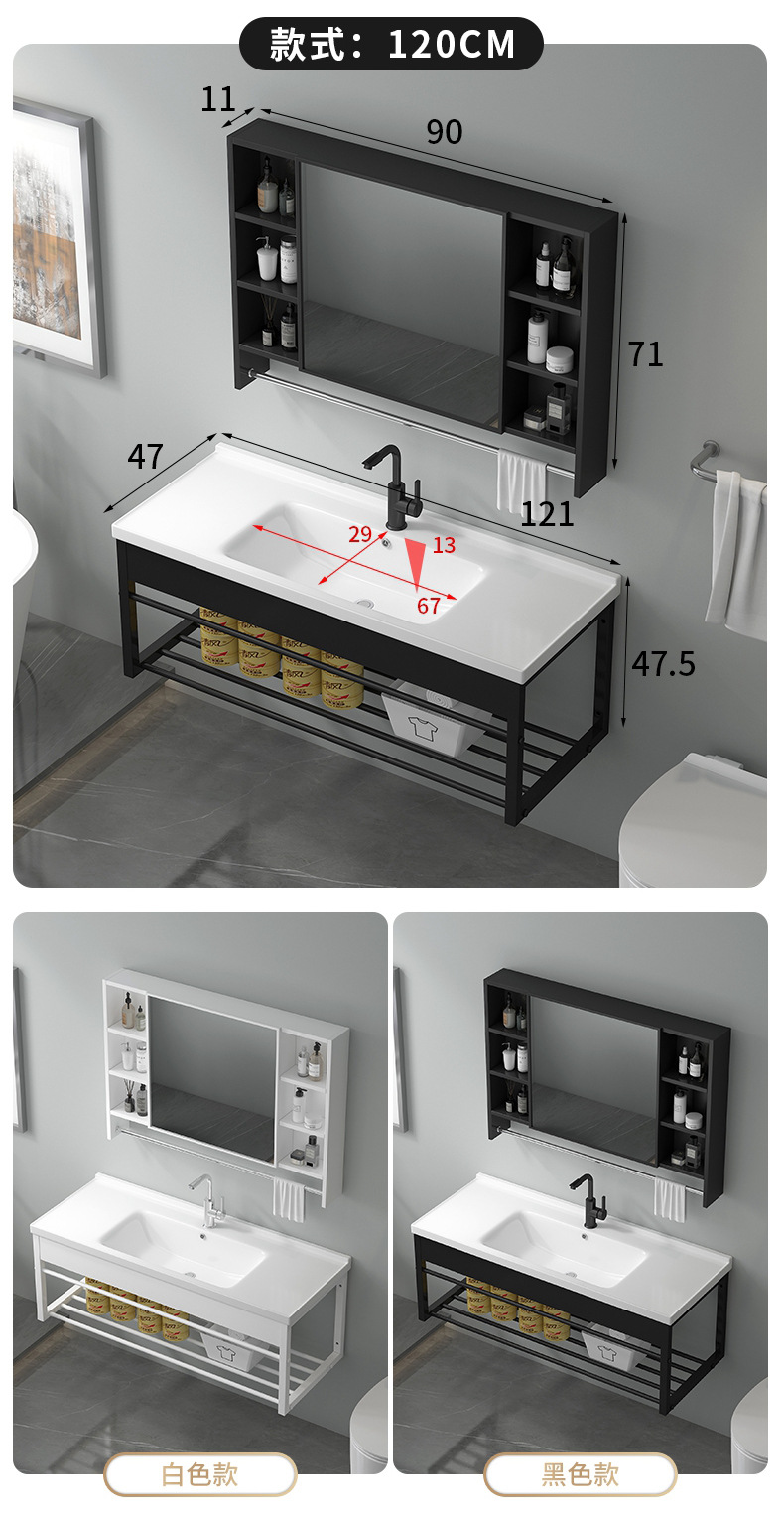 款式：120CM

11
90
71
47
121
29
13
67
47.5

白色款
黑色款