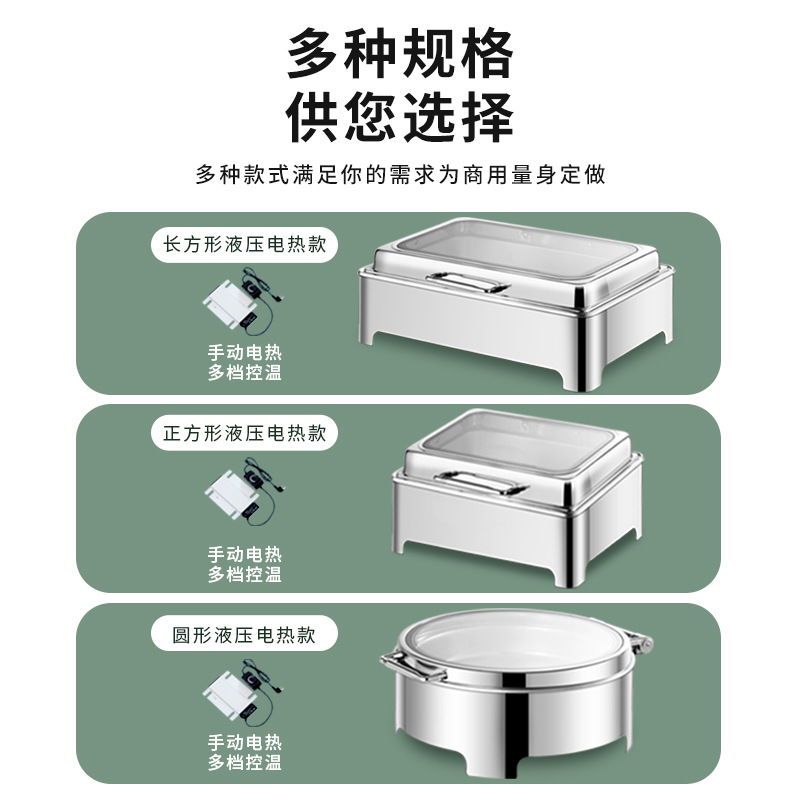 多种规格
供您选择

多种款式满足你的需求为商用量身定做

长方形液压电热款

手动电热
多档控温

正方形液压电热款

手动电热
多档控温

圆形液压电热款

手动电热
多档控温