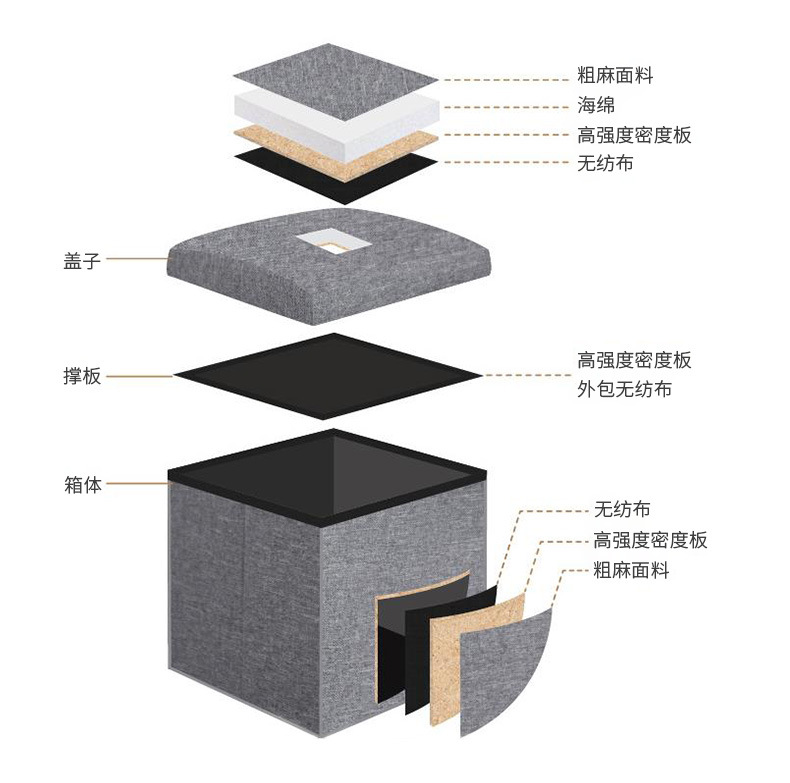 粗麻面料
海绵
高强度密度板
无纺布

盖子

撑板

高强度密度板
外包无纺布

箱体

无纺布
高强度密度板
粗麻面料