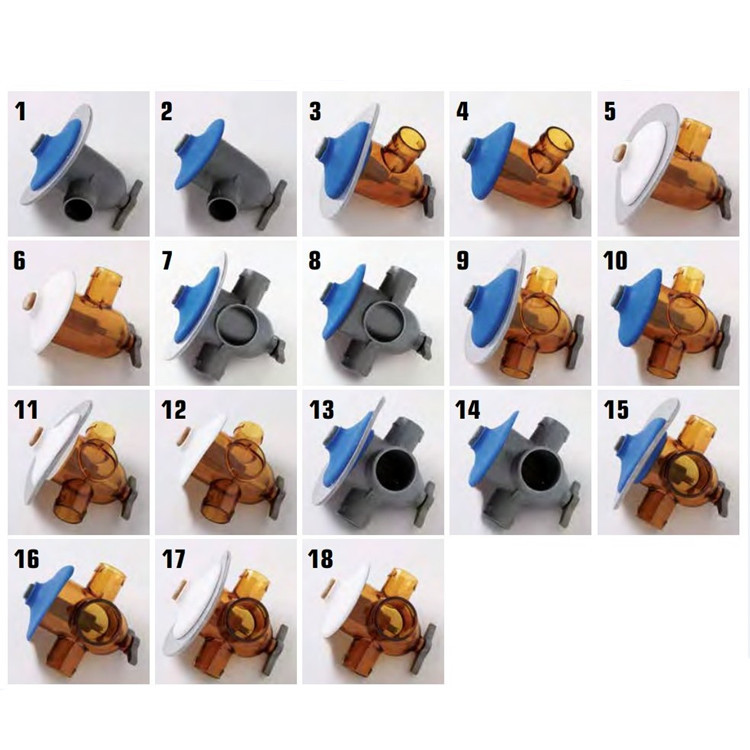 1
2
3
4
5
6
7
8
9
10
11
12
13
14
15
16
17
18