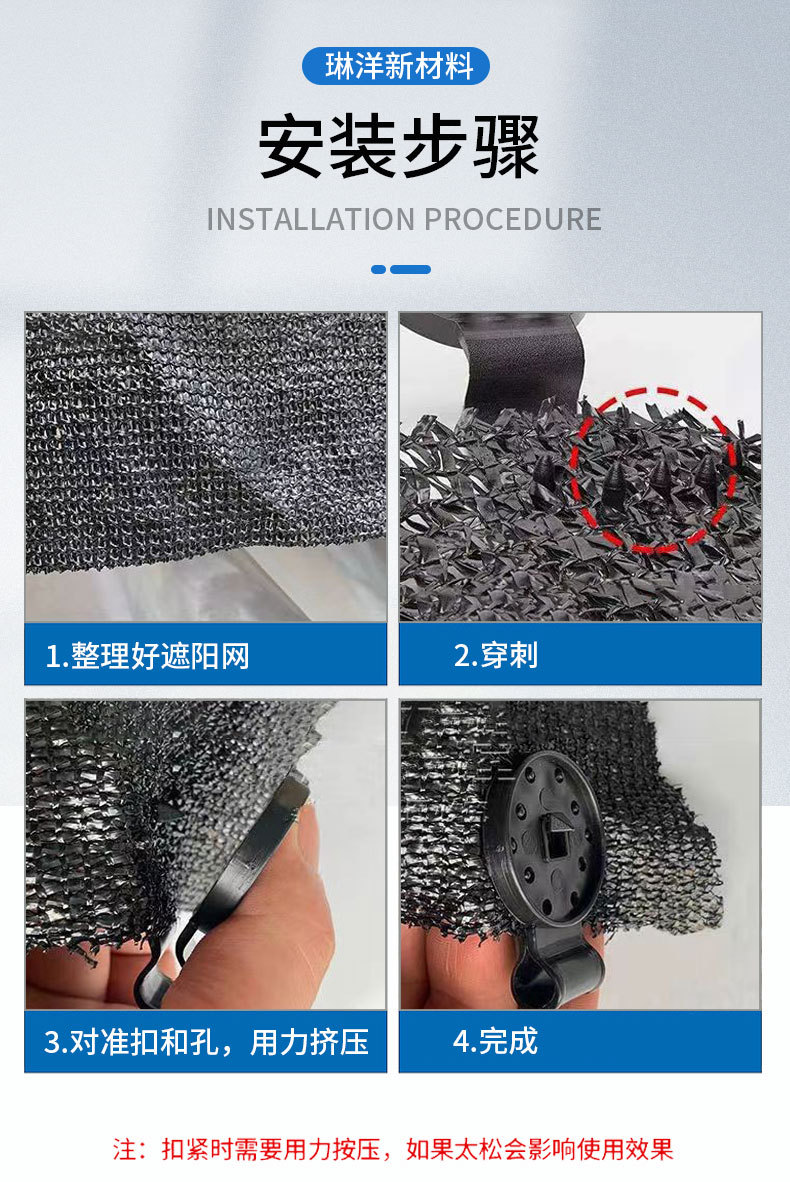 琳洋新材料

安装步骤

INSTALLATION PROCEDURE

1.整理好遮阳网

2.穿刺

3.对准扣和孔，用力挤压

4.完成

注：扣紧时需要用力按压，如果太松会影响使用效果