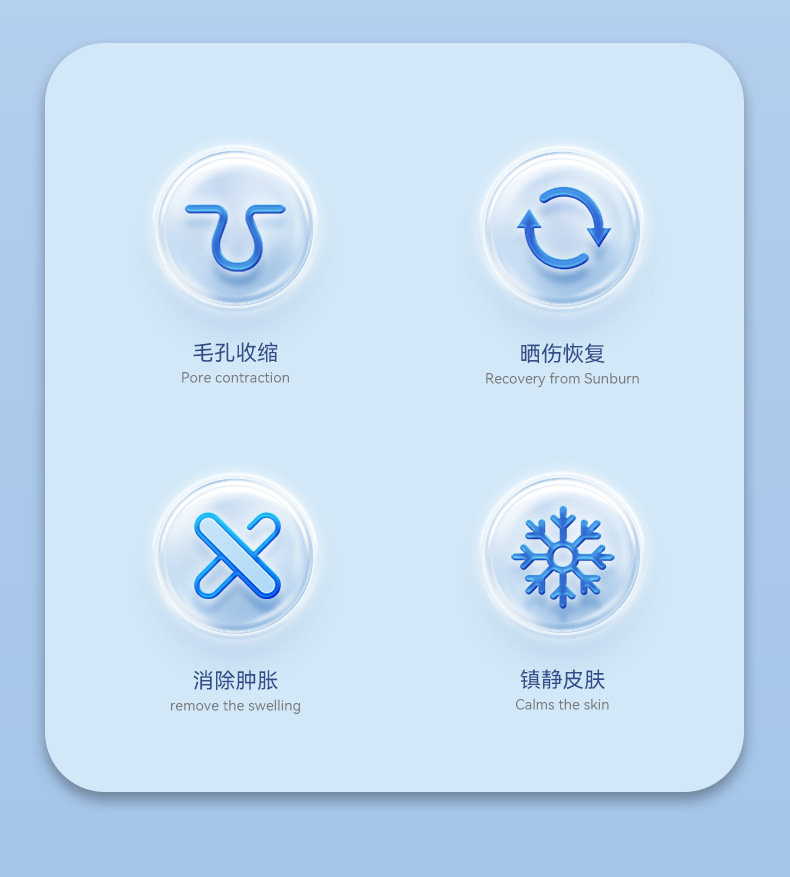 毛孔收缩
Pore contraction

晒伤恢复
Recovery from Sunburn

消除肿胀
remove the swelling

镇静皮肤
Calms the skin