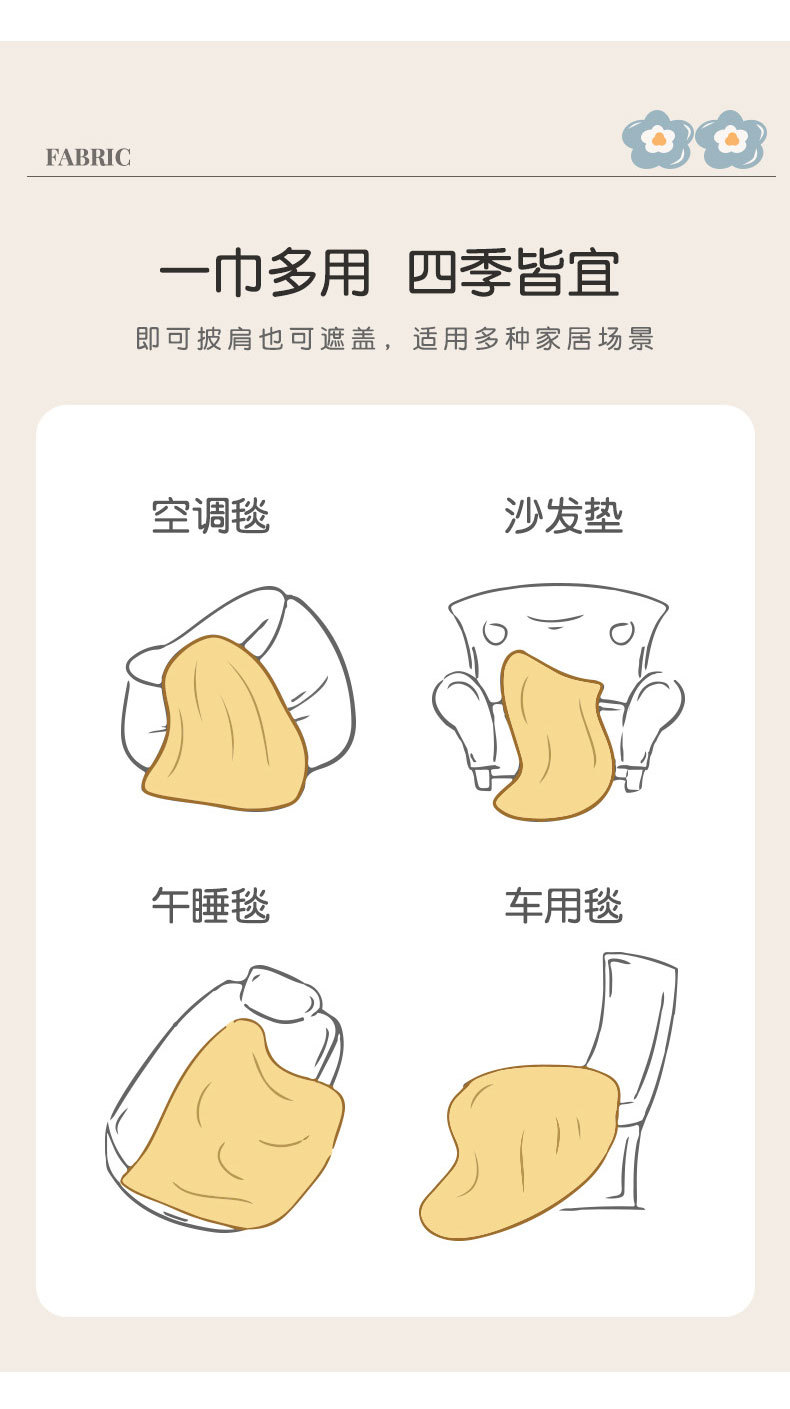 FABRIC

一巾多用 四季皆宜

即可披肩也可遮盖，适用多种家居场景

空调毯

沙发垫

午睡毯

车用毯