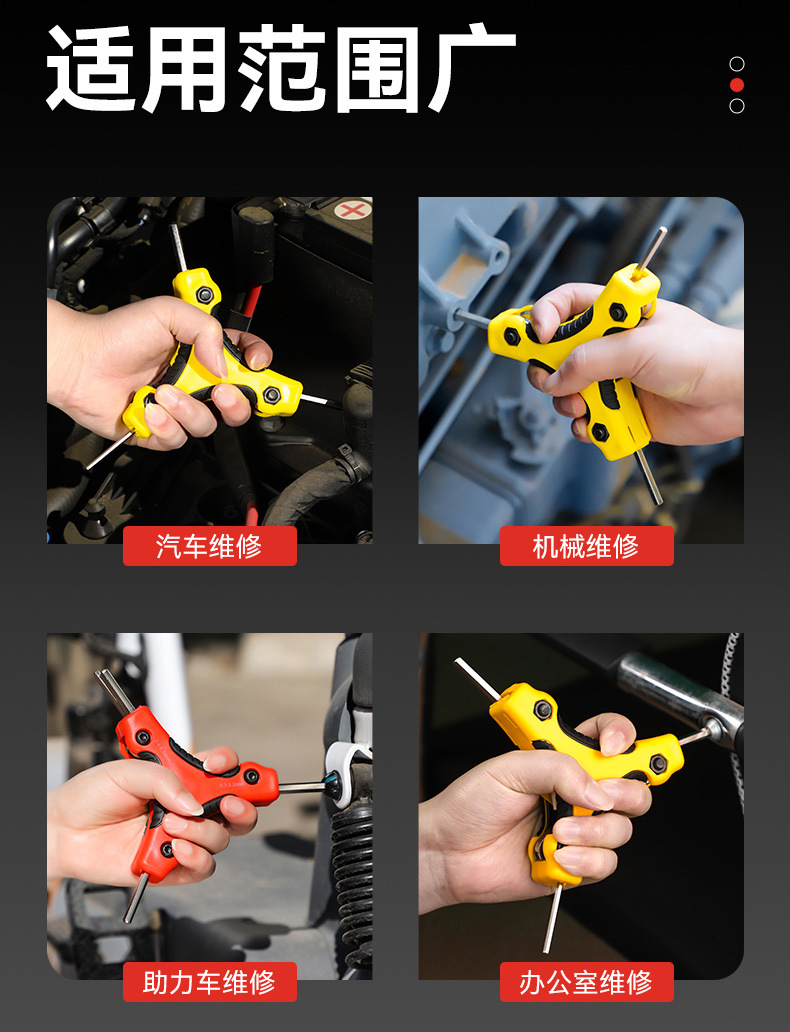 适用范围广

汽车维修

机械维修

助力车维修

办公室维修