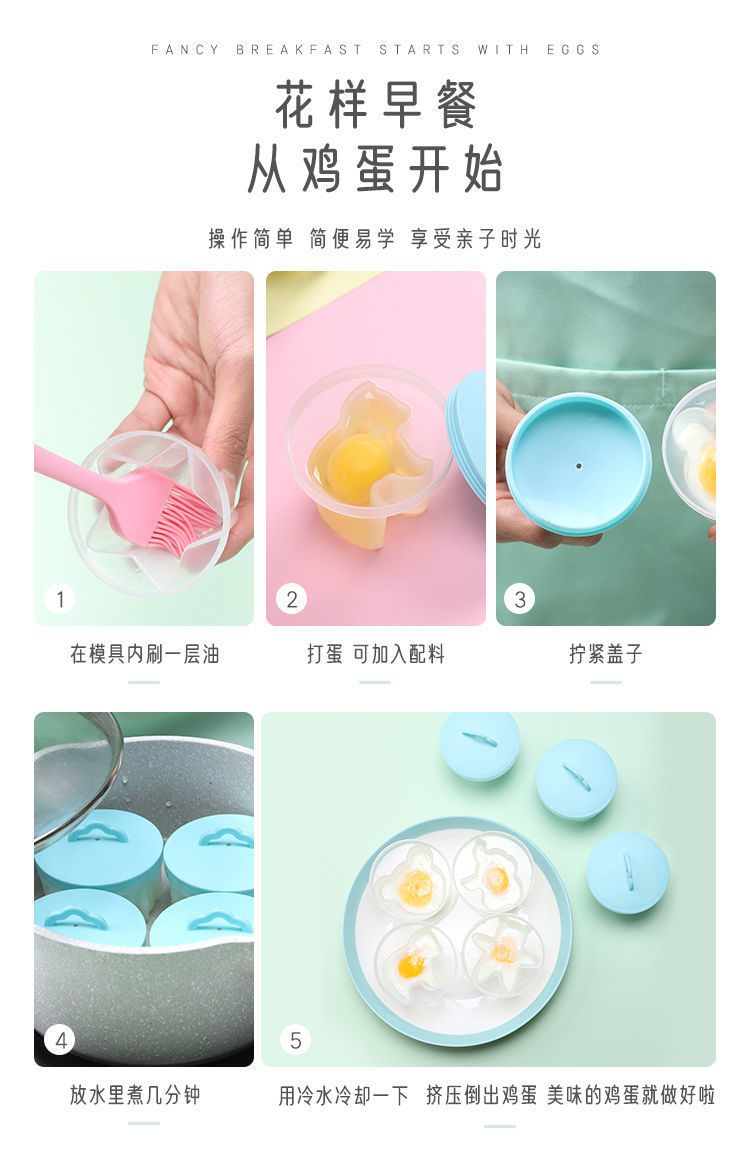 FANCY BREAKFAST STARTS WITH EGGS

花样早餐
从鸡蛋开始

操作简单 简便易学 享受亲子时光

1

在模具内刷一层油

2

打蛋 可加入配料

3

拧紧盖子

4

放水里煮几分钟

5

用冷水冷却一下 挤压倒出鸡蛋 美味的鸡蛋就做好啦