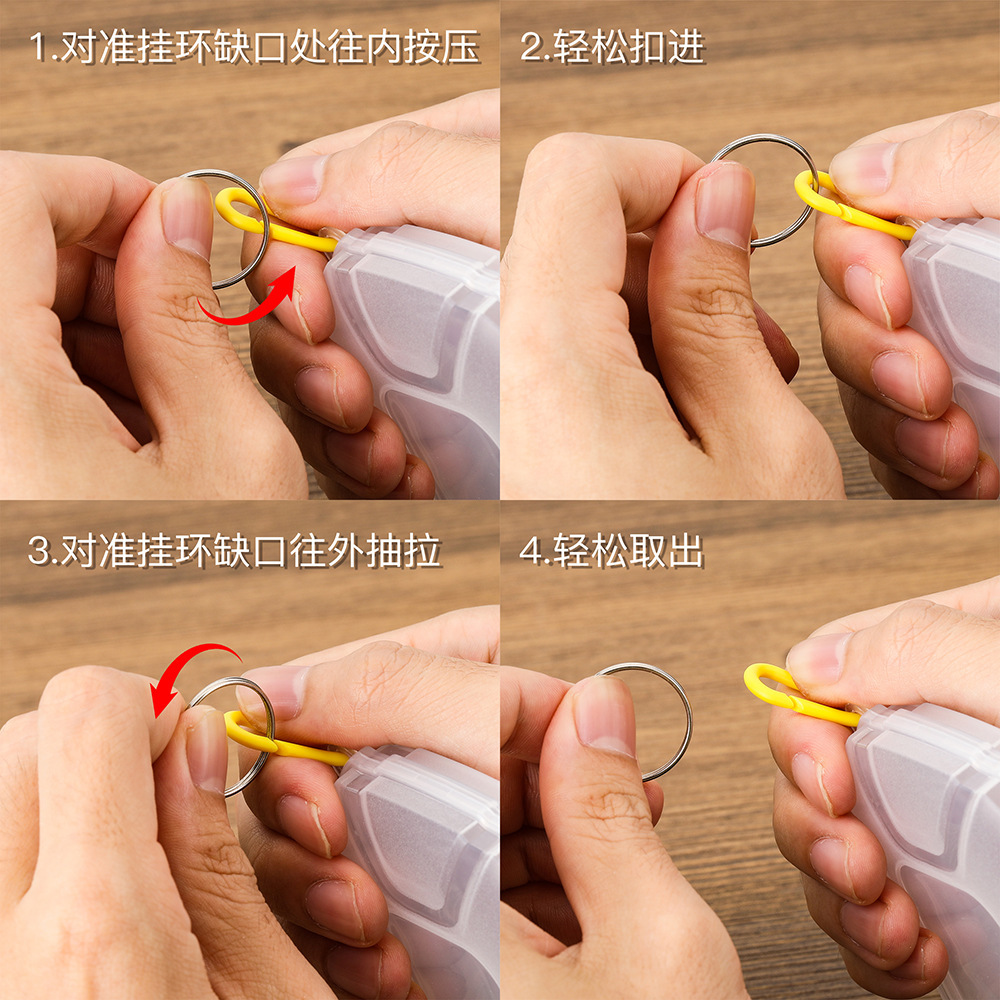 1.对准挂环缺口处往内按压

2.轻松扣进

3.对准挂环缺口往外抽拉

4.轻松取出