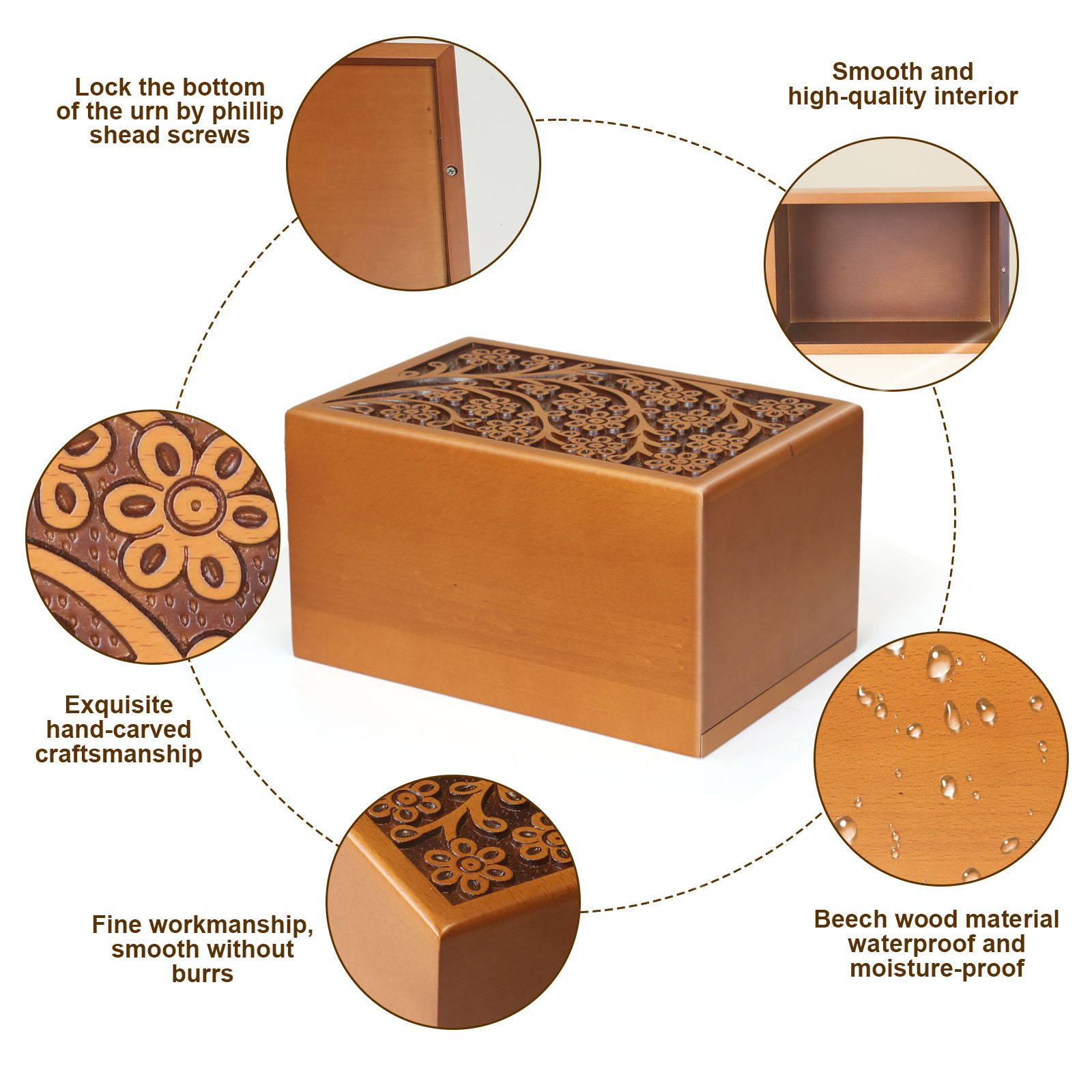 Lock the bottom of the urn by phillip shead screws

Smooth and high-quality interior

Exquisite hand-carved craftsmanship

Fine workmanship, smooth without burrs

Beech wood material waterproof and moisture-proof