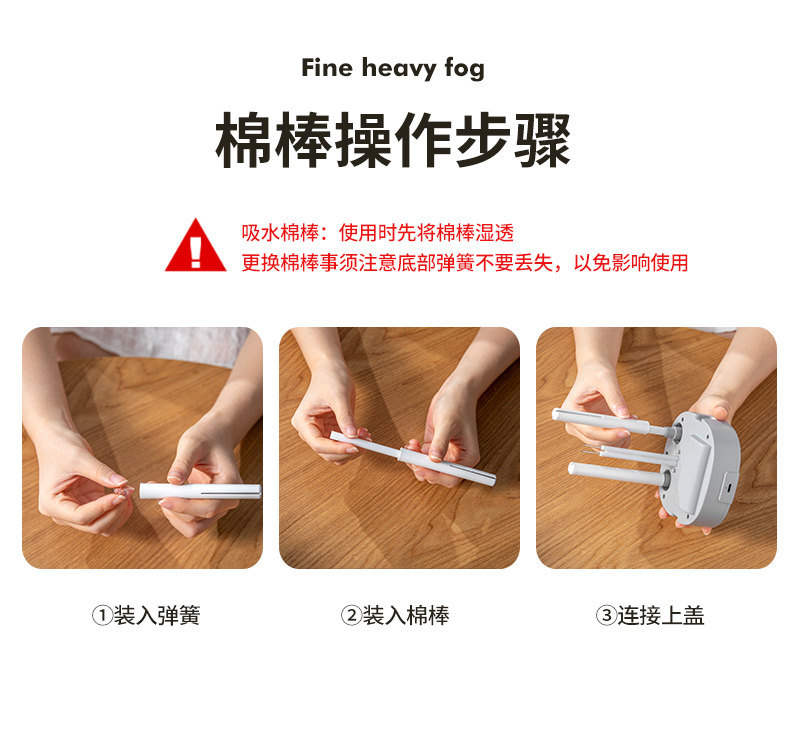 Fine heavy fog

棉棒操作步骤

吸水棉棒：使用时先将棉棒湿透
更换棉棒事须注意底部弹簧不要丢失，以免影响使用

①装入弹簧

②装入棉棒

③连接上盖