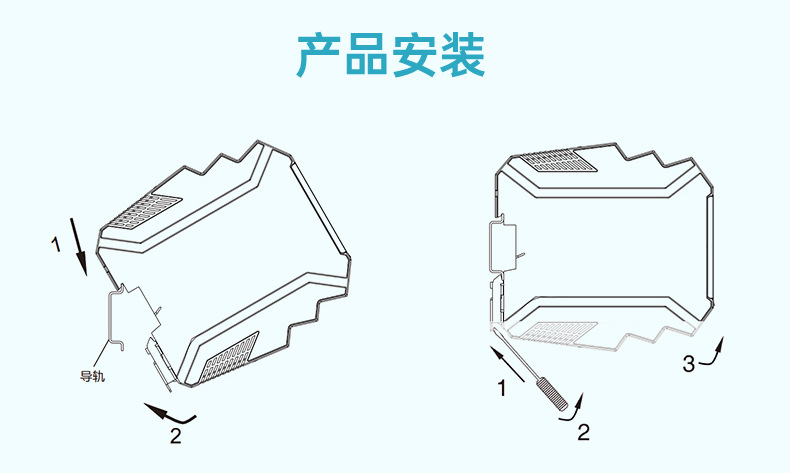 产品安装

1

导轨

2

1

2

3