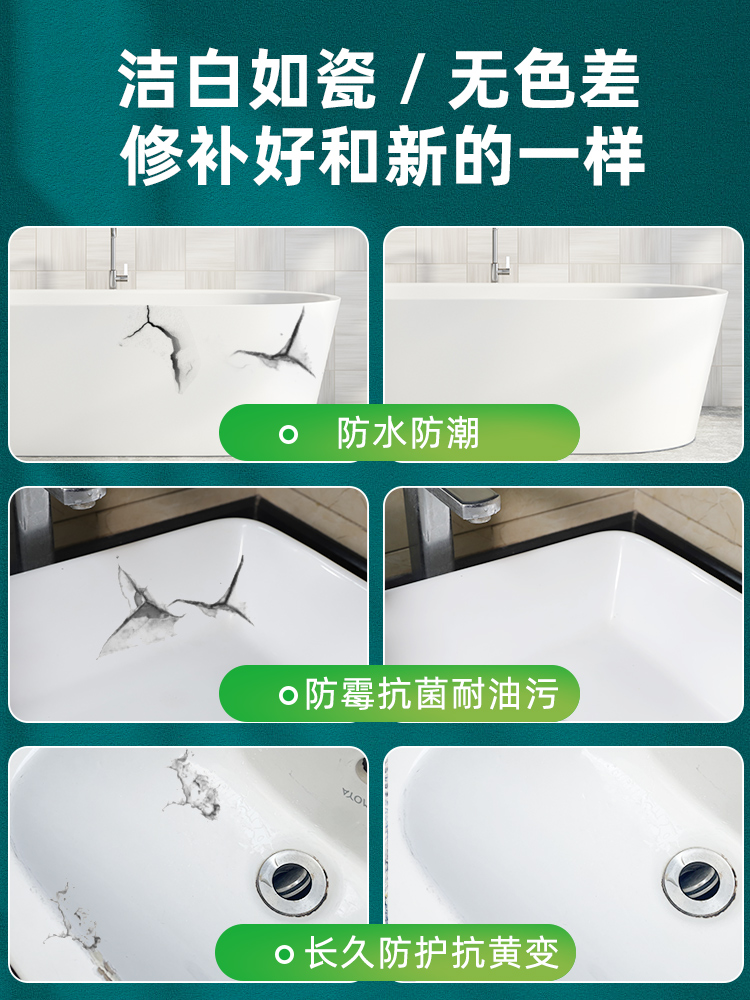 洁白如瓷 / 无色差
修补好和新的一样

防水防潮

防霉抗菌耐油污

长久防护抗黄变