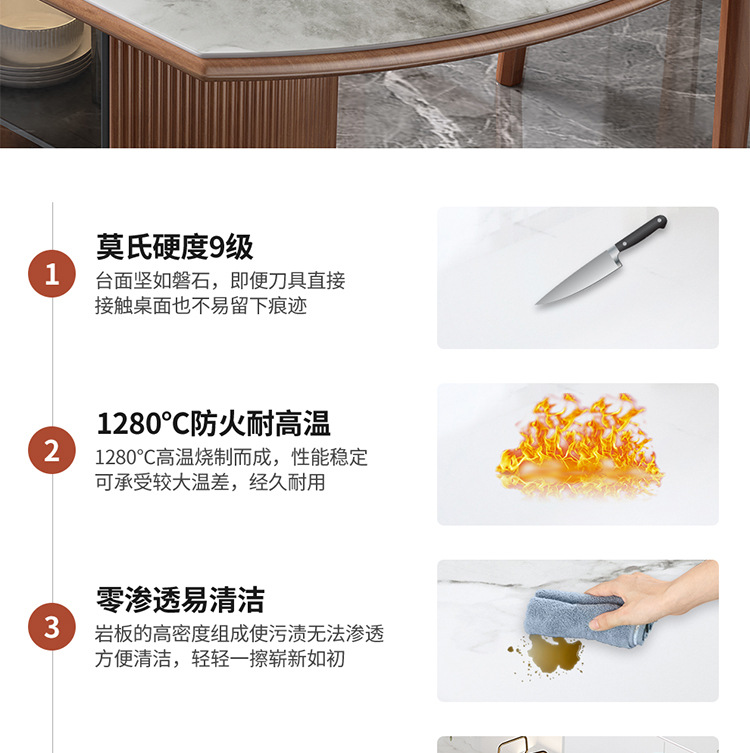 1

莫氏硬度9级

台面坚如磐石，即便刀具直接接触桌面也不易留下痕迹

2

1280°C防火耐高温

1280°C高温烧制而成，性能稳定可承受较大温差，经久耐用

3

零渗透易清洁

岩板的高密度组成使污渍无法渗透方便清洁，轻轻一擦崭新如初