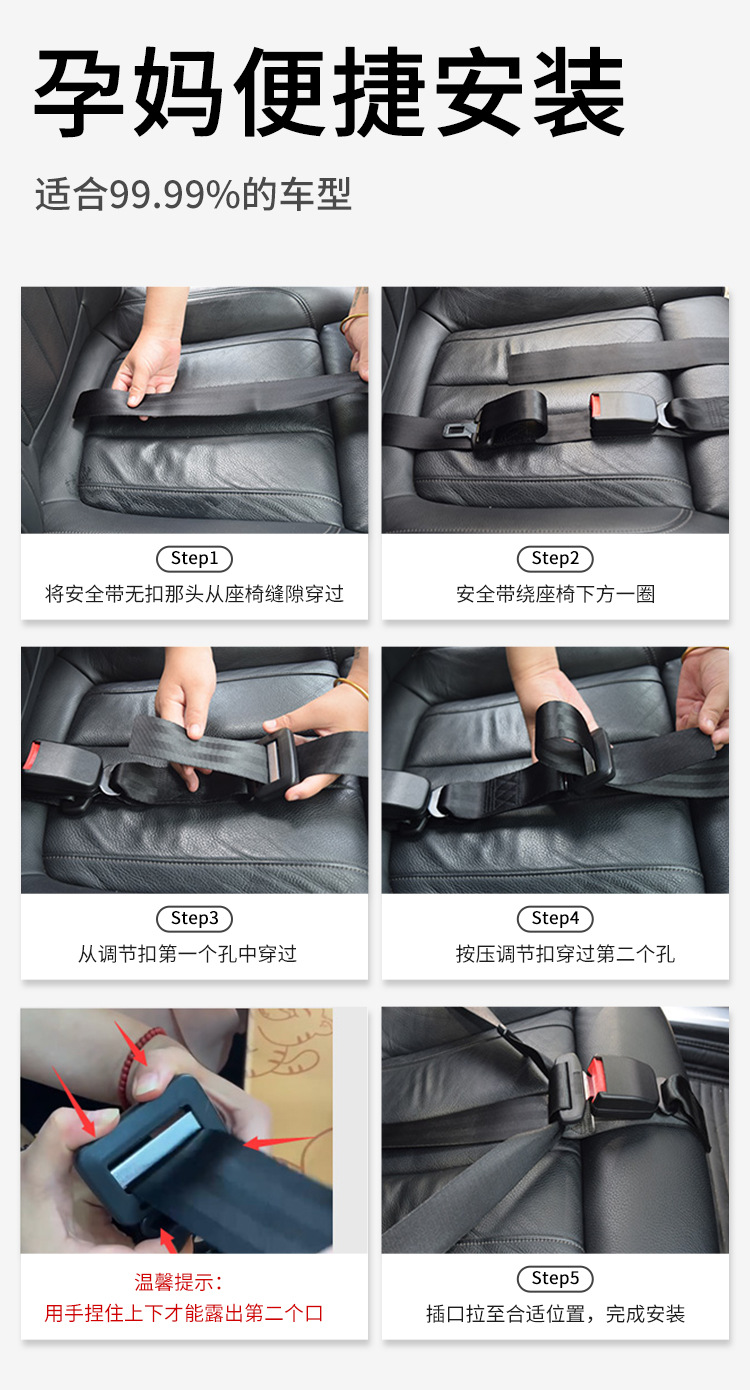 孕妈便捷安装

适合99.99%的车型

Step1
将安全带无扣那头从座椅缝隙穿过

Step2
安全带绕座椅下方一圈

Step3
从调节扣第一个孔中穿过

Step4
按压调节扣穿过第二个孔

温馨提示：
用手捏住上下才能露出第二个口

Step5
插口拉至合适位置，完成安装