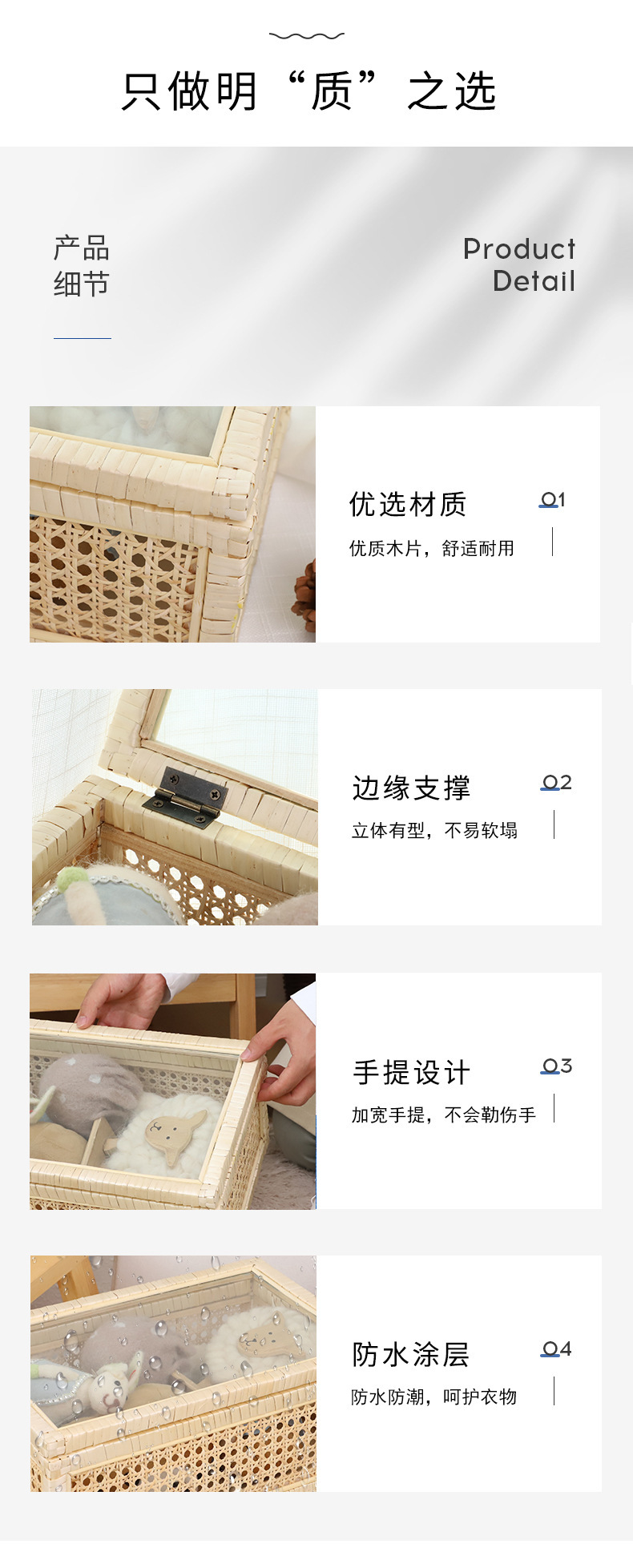 只做明“质”之选

产品
细节

Product
Detail

优选材质
01
优质木片，舒适耐用

边缘支撑
02
立体有型，不易软塌

手提设计
03
加宽手提，不会勒伤手

防水涂层
04
防水防潮，呵护衣物