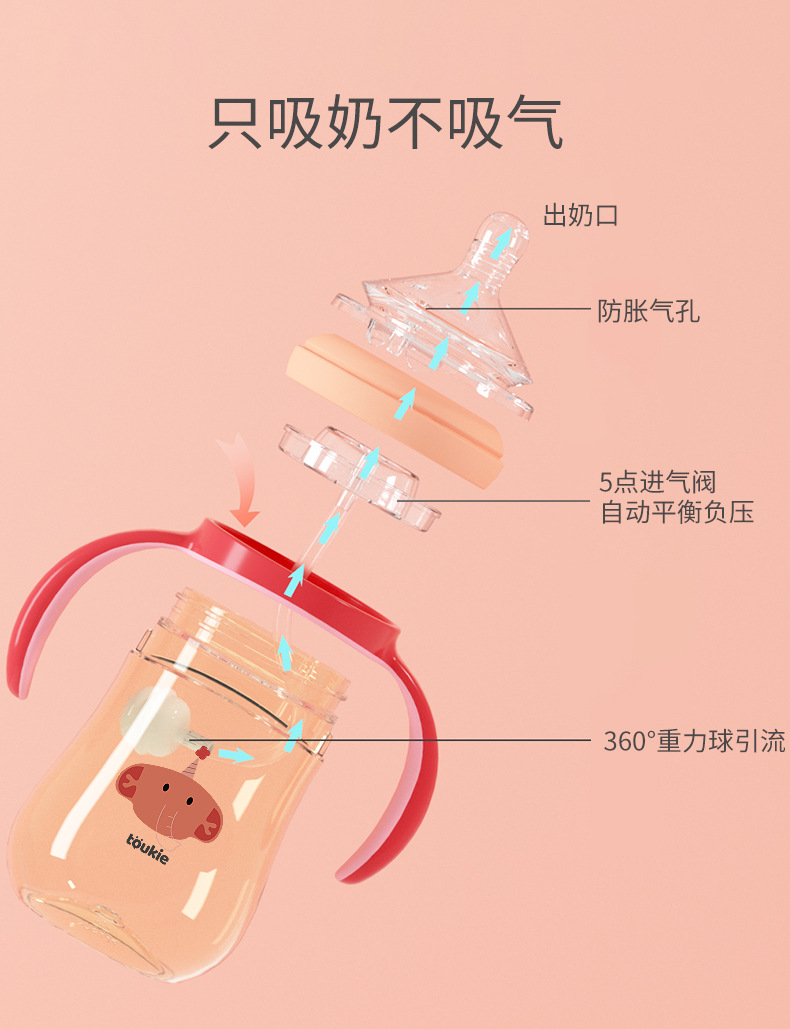 只吸奶不吸气

出奶口

防胀气孔

5点进气阀
自动平衡负压

360°重力球引流

töukie