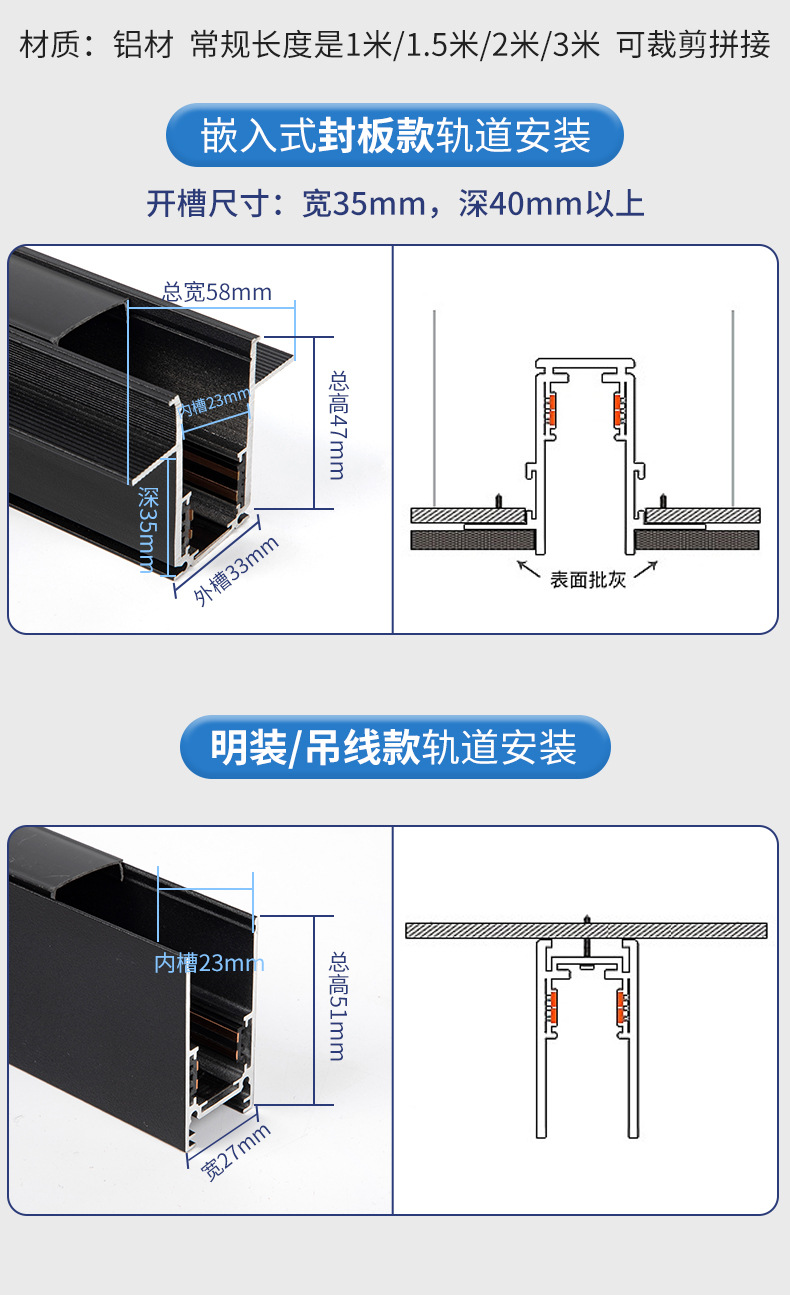 材质：铝材 常规长度是1米/1.5米/2米/3米 可裁剪拼接

嵌入式封板款轨道安装

开槽尺寸：宽35mm，深40mm以上

总宽58mm

内槽23mm

总高47mm

深35mm

外槽33mm

表面批灰

明装/吊线款轨道安装

内槽23mm

总高51mm

宽27mm