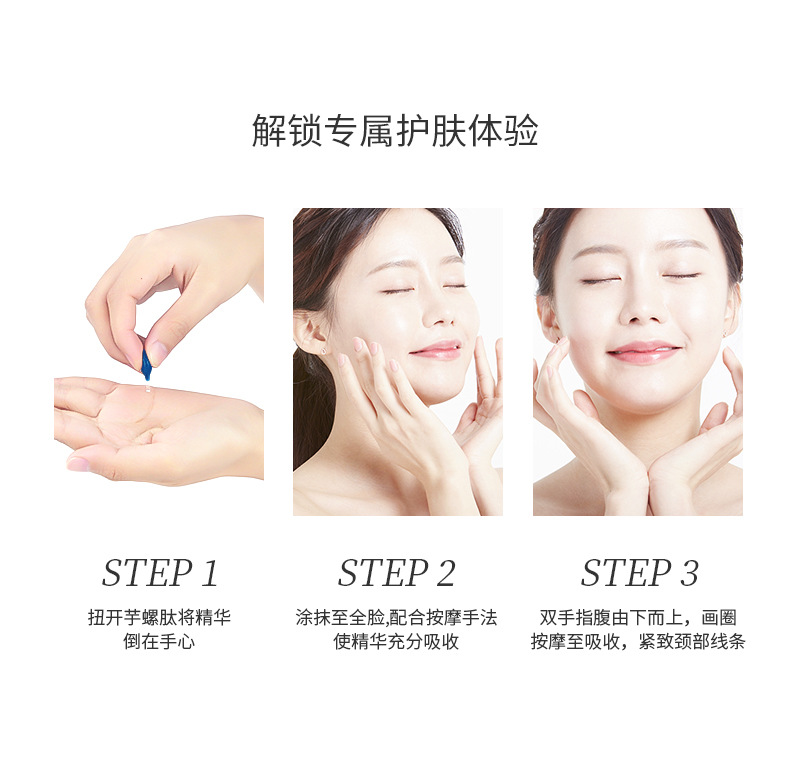 解锁专属护肤体验

STEP 1
扭开芋螺肽将精华倒在手心

STEP 2
涂抹至全脸,配合按摩手法使精华充分吸收

STEP 3
双手指腹由下而上，画圈按摩至吸收，紧致颈部线条