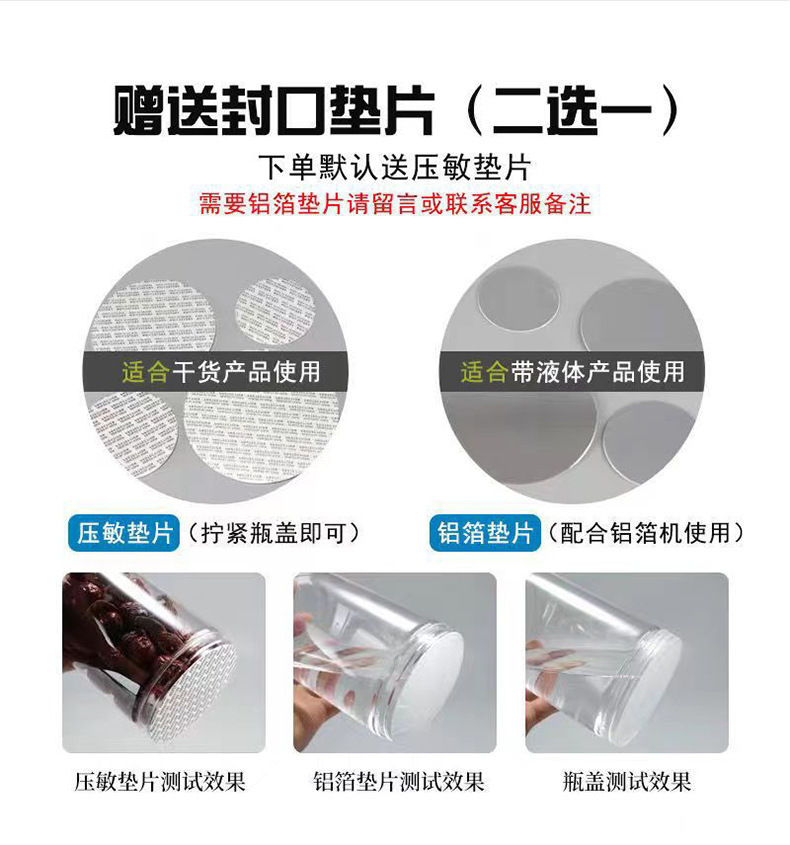 赠送封口垫片（二选一）

下单默认送压敏垫片

需要铝箔垫片请留言或联系客服备注

适合干货产品使用

适合带液体产品使用

压敏垫片（拧紧瓶盖即可）

铝箔垫片（配合铝箔机使用）

压敏垫片测试效果

铝箔垫片测试效果

瓶盖测试效果