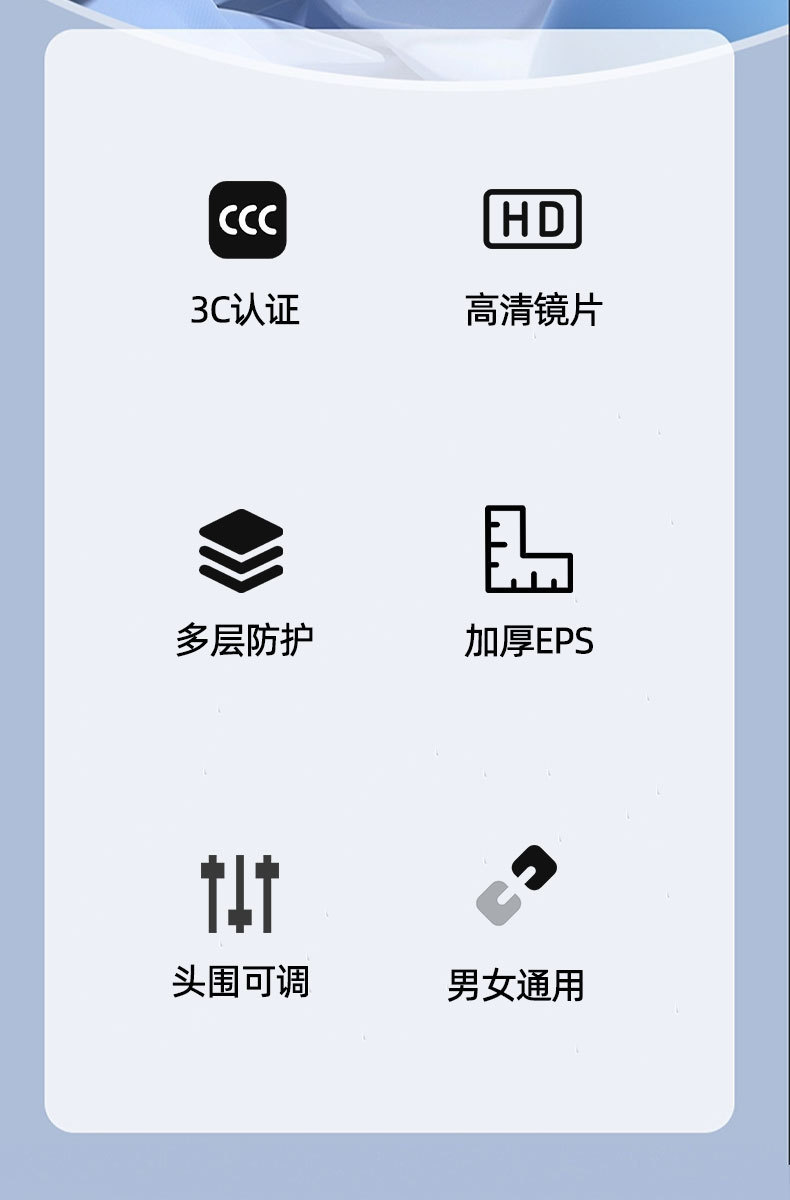 CCC

3C认证

HD

高清镜片

多层防护

加厚EPS

头围可调

男女通用