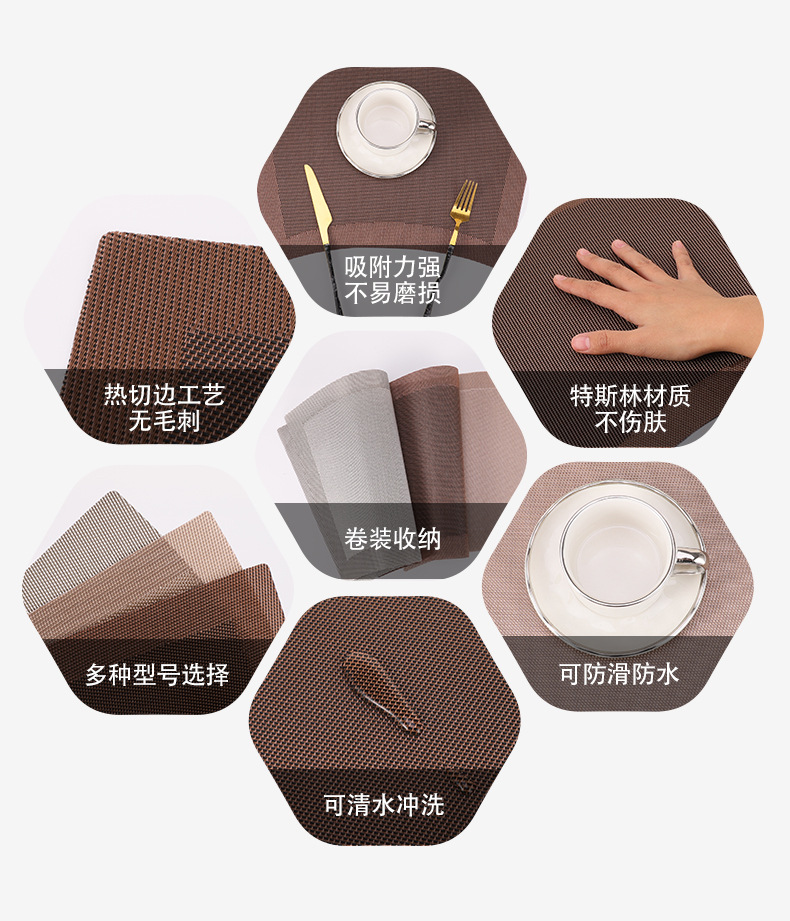 吸附力强
不易磨损

热切边工艺
无毛刺

特斯林材质
不伤肤

卷装收纳

多种型号选择

可防滑防水

可清水冲洗