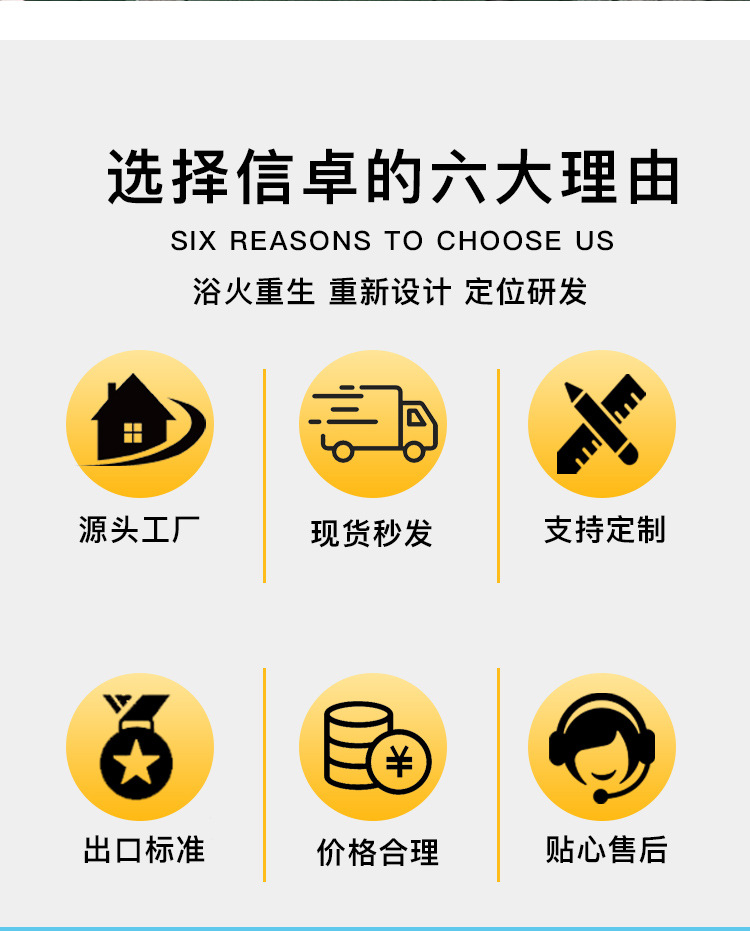 选择信卓的六大理由

SIX REASONS TO CHOOSE US

浴火重生 重新设计 定位研发

源头工厂

现货秒发

支持定制

出口标准

价格合理

贴心售后