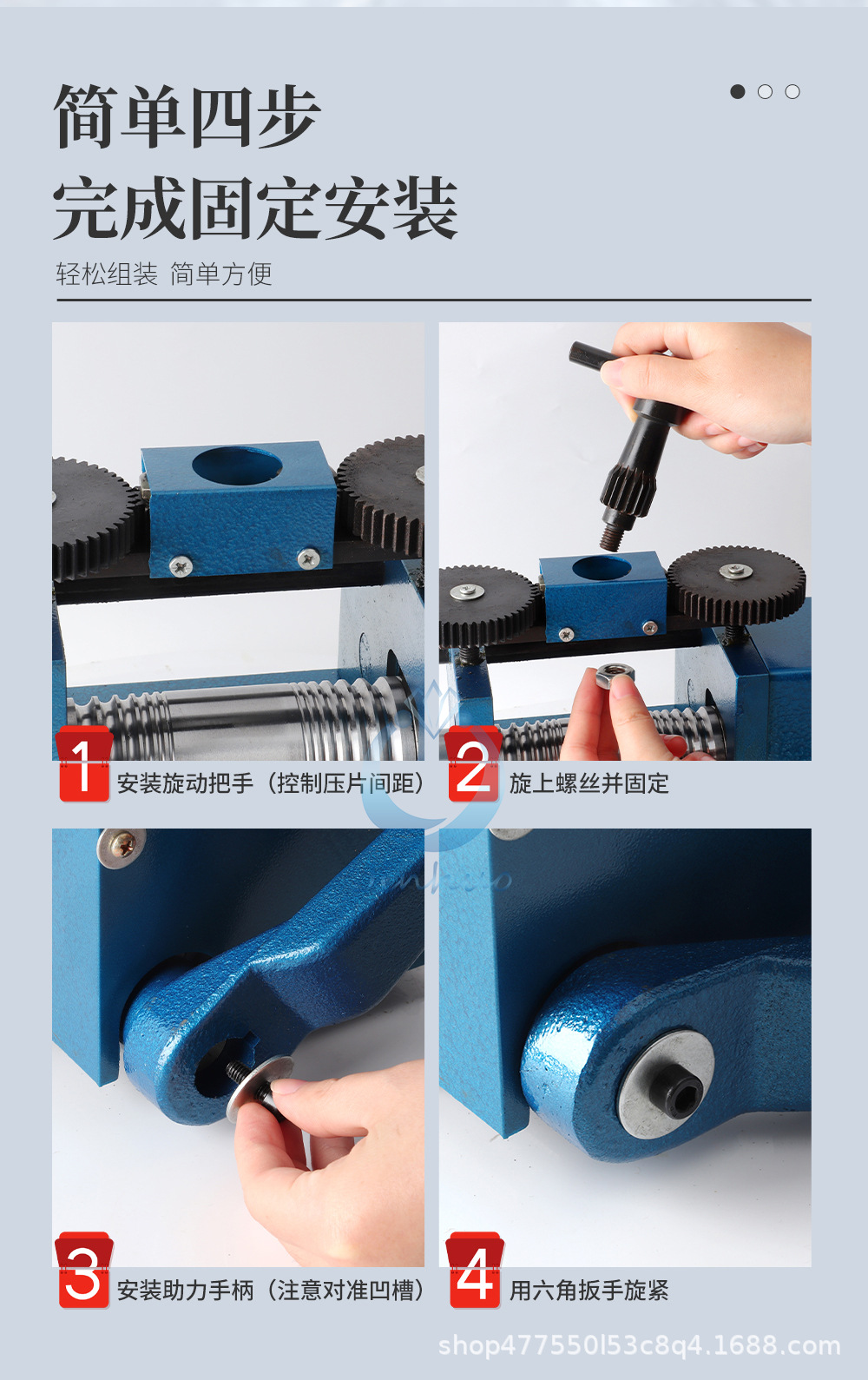 简单四步
完成固定安装

轻松组装 简单方便

1 安装旋动把手（控制压片间距）

2 旋上螺丝并固定

3 安装助力手柄（注意对准凹槽）

4 用六角扳手旋紧

shop477550l53c8q4.1688.com