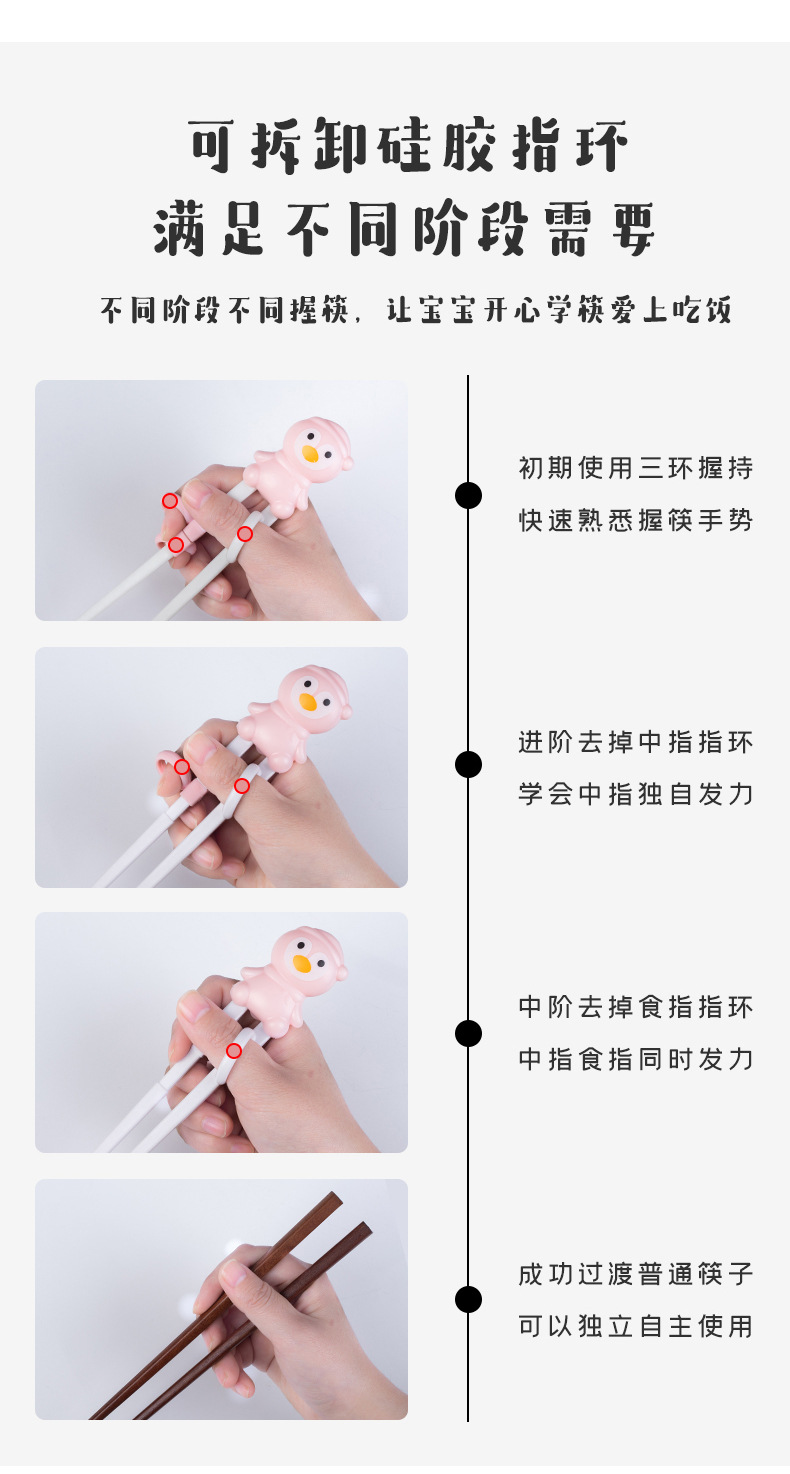 可拆卸硅胶指环
满足不同阶段需要

不同阶段不同握筷，让宝宝开心学筷爱上吃饭

初期使用三环握持
快速熟悉握筷手势

进阶去掉中指指环
学会中指独自发力

中阶去掉食指指环
中指食指同时发力

成功过渡普通筷子
可以独立自主使用