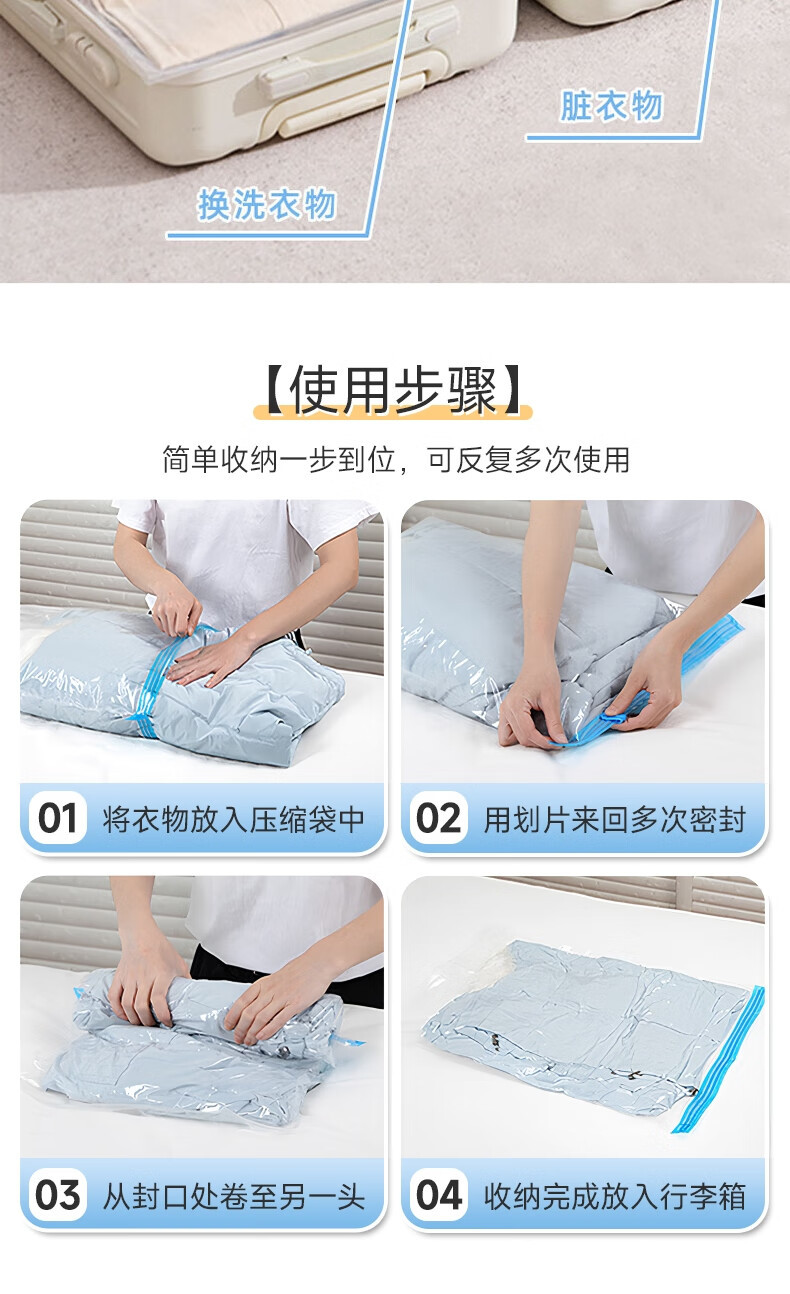 脏衣物

换洗衣物

【使用步骤】

简单收纳一步到位，可反复多次使用

01 将衣物放入压缩袋中

02 用划片来回多次密封

03 从封口处卷至另一头

04 收纳完成放入行李箱