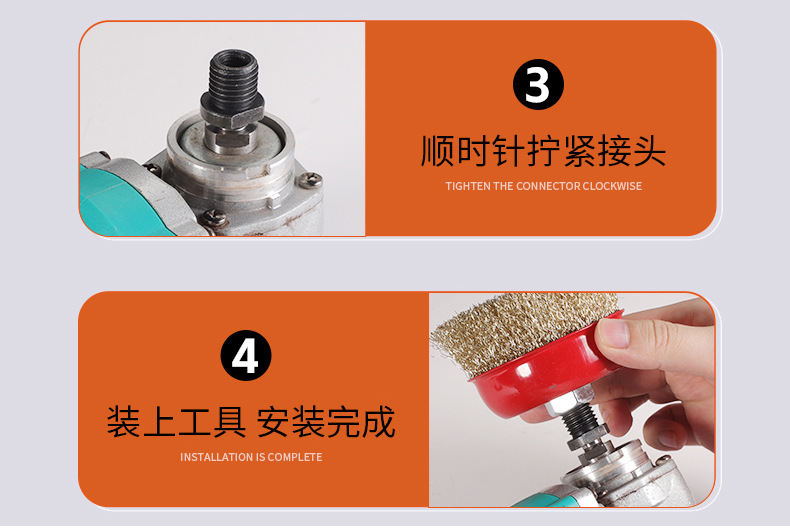 3

顺时针拧紧接头

TIGHTEN THE CONNECTOR CLOCKWISE

4

装上工具 安装完成

INSTALLATION IS COMPLETE