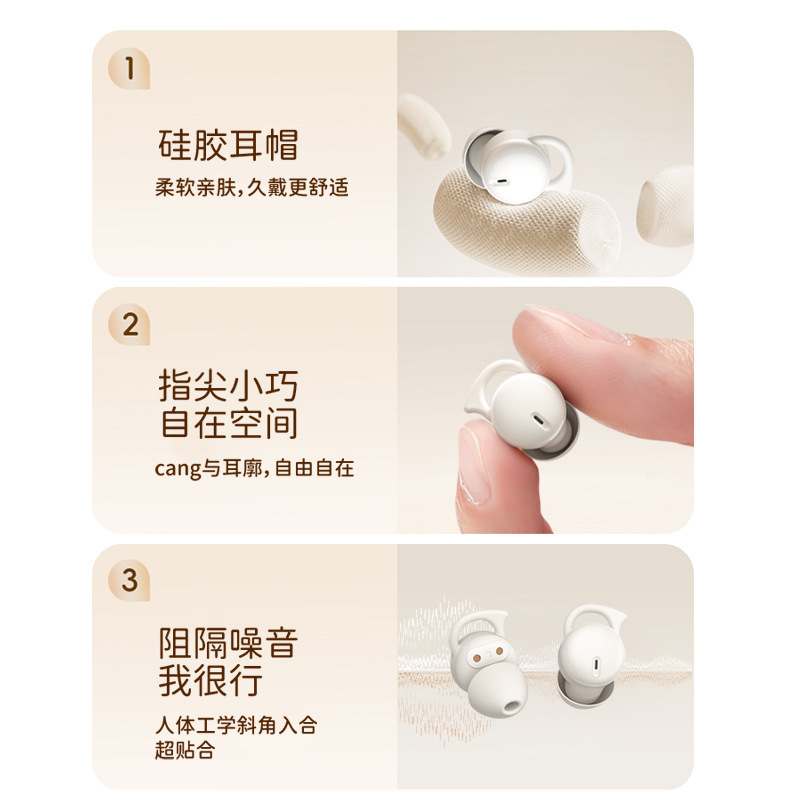 1

硅胶耳帽

柔软亲肤，久戴更舒适

2

指尖小巧
自在空间

cang与耳廓，自由自在

3

阻隔噪音
我很行

人体工学斜角入合
超贴合