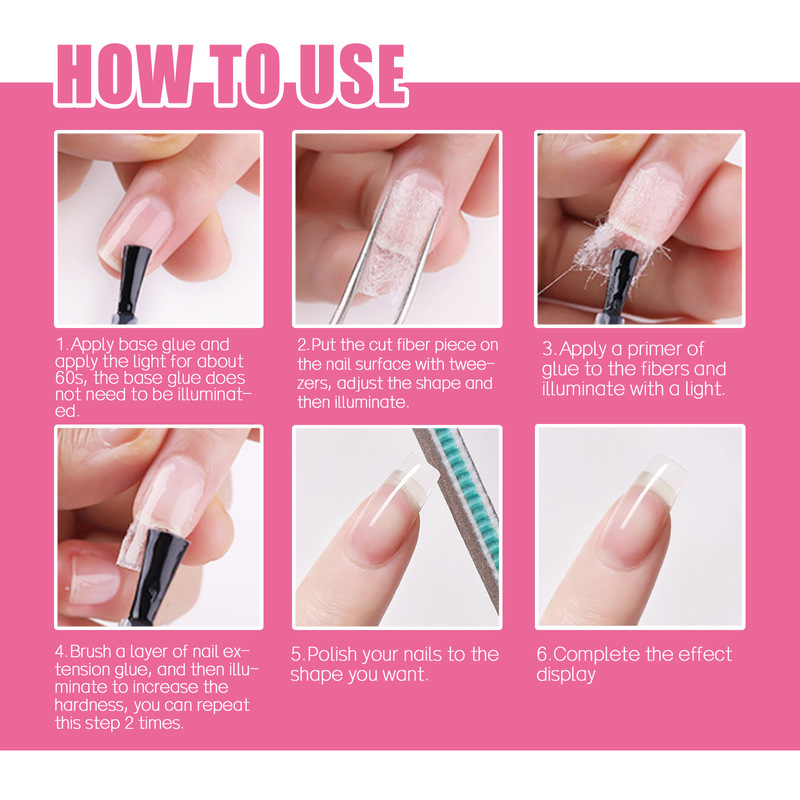 HOW TO USE

1.Apply base glue and apply the light for about 60s, the base glue does not need to be illuminated.

2.Put the cut fiber piece on the nail surface with tweezers, adjust the shape and then illuminate.

3.Apply a primer of glue to the fibers and illuminate with a light.

4.Brush a layer of nail extension glue, and then illuminate to increase the hardness, you can repeat this step 2 times.

5.Polish your nails to the shape you want.

6.Complete the effect display