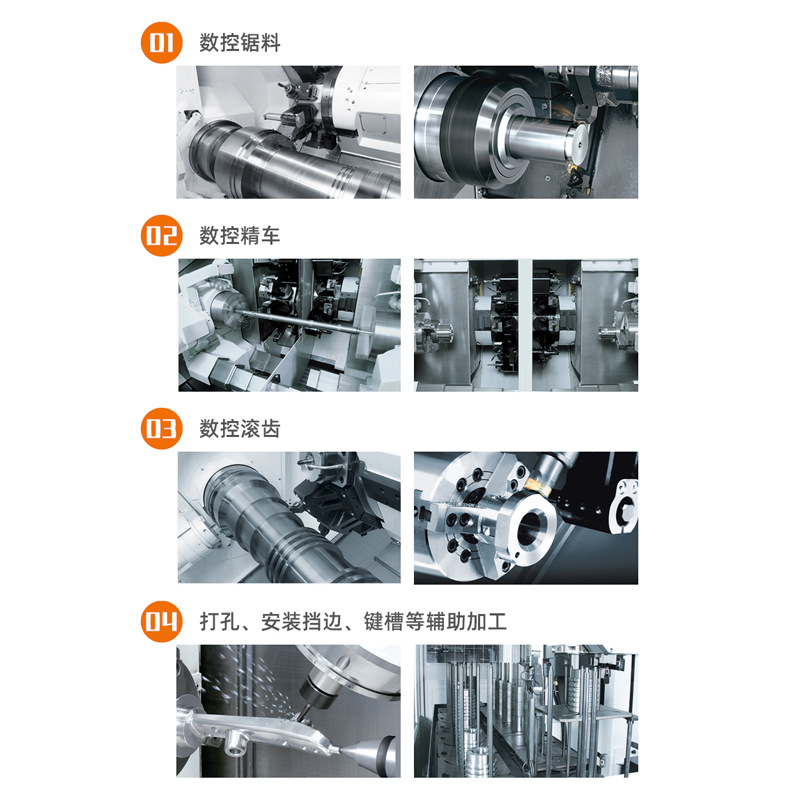 01 数控锯料

02 数控精车

03 数控滚齿

04 打孔、安装挡边、键槽等辅助加工