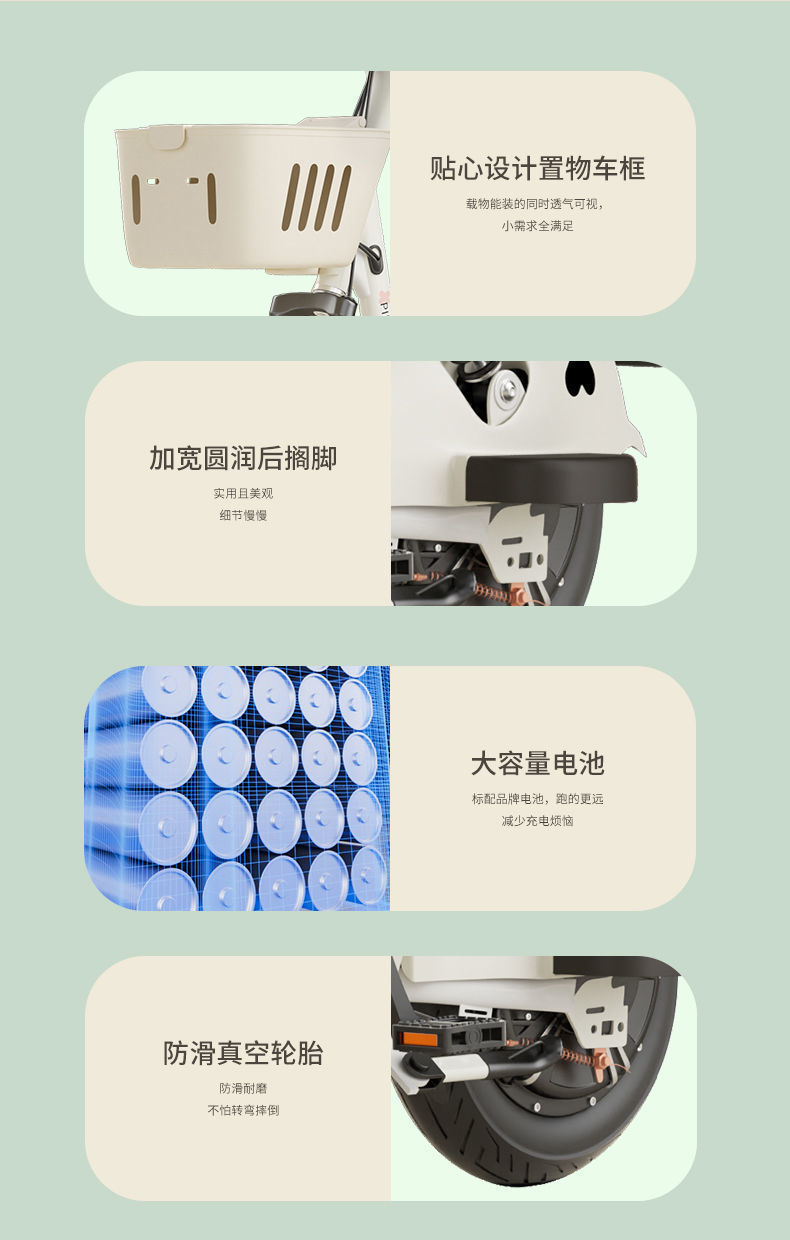 贴心设计置物车框

载物能装的同时透气可视，
小需求全满足

加宽圆润后搁脚

实用且美观
细节慢慢

大容量电池

标配品牌电池，跑的更远
减少充电烦恼

防滑真空轮胎

防滑耐磨
不怕转弯摔倒