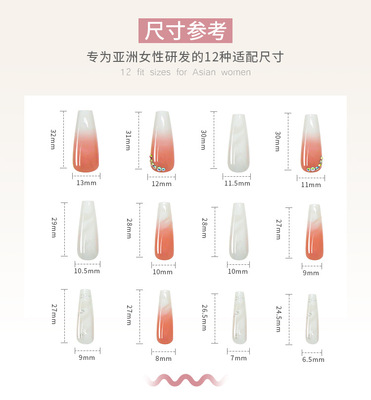 尺寸参考

专为亚洲女性研发的12种适配尺寸

12 fit sizes for Asian women

32mm
13mm

31mm
12mm

30mm
11.5mm

30mm
11mm

29mm
10.5mm

28mm
10mm

28mm
10mm

27mm
9mm

27mm
9mm

27mm
8mm

26.5mm
7mm

24.5mm
6.5mm