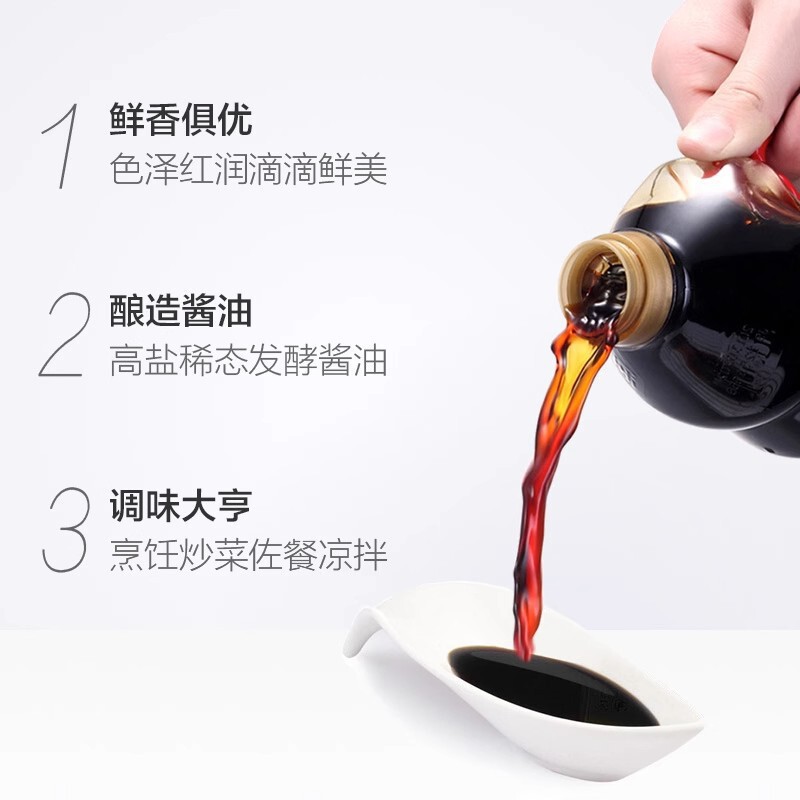 1 鲜香俱优
色泽红润滴滴鲜美

2 酿造酱油
高盐稀态发酵酱油

3 调味大亨
烹饪炒菜佐餐凉拌